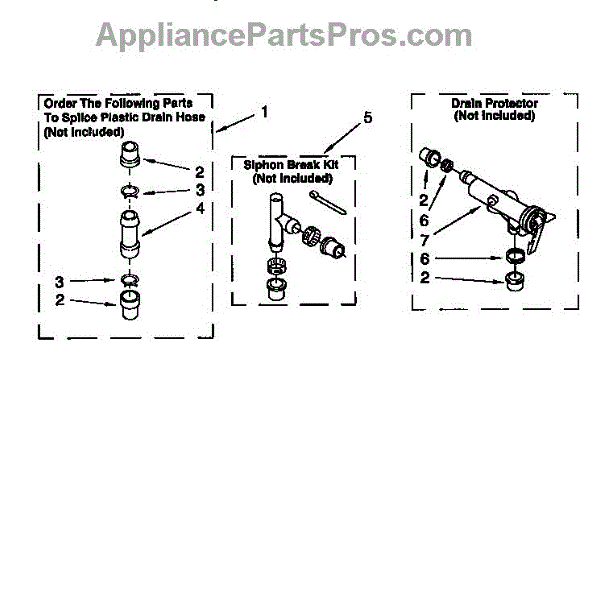 AppliancePartsPros.com

Order The Following Parts To Splice Plastic Drain Hose (Not Included)

1

2

3

4

3

2

5

Siphon Break Kit (Not Included)

Drain Protector (Not Included)

2

6

7

6

2