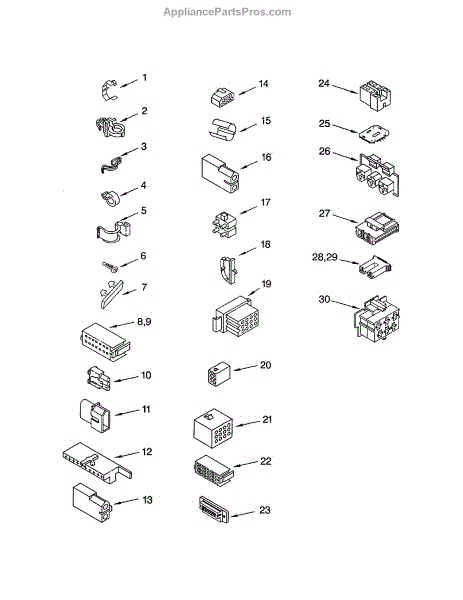 AppliancePartsPros.com

1
2
3
4
5
6
7
8,9
10
11
12
13

14
15
16
17
18
19
20
21
22
23

24
25
26
27
28,29
30