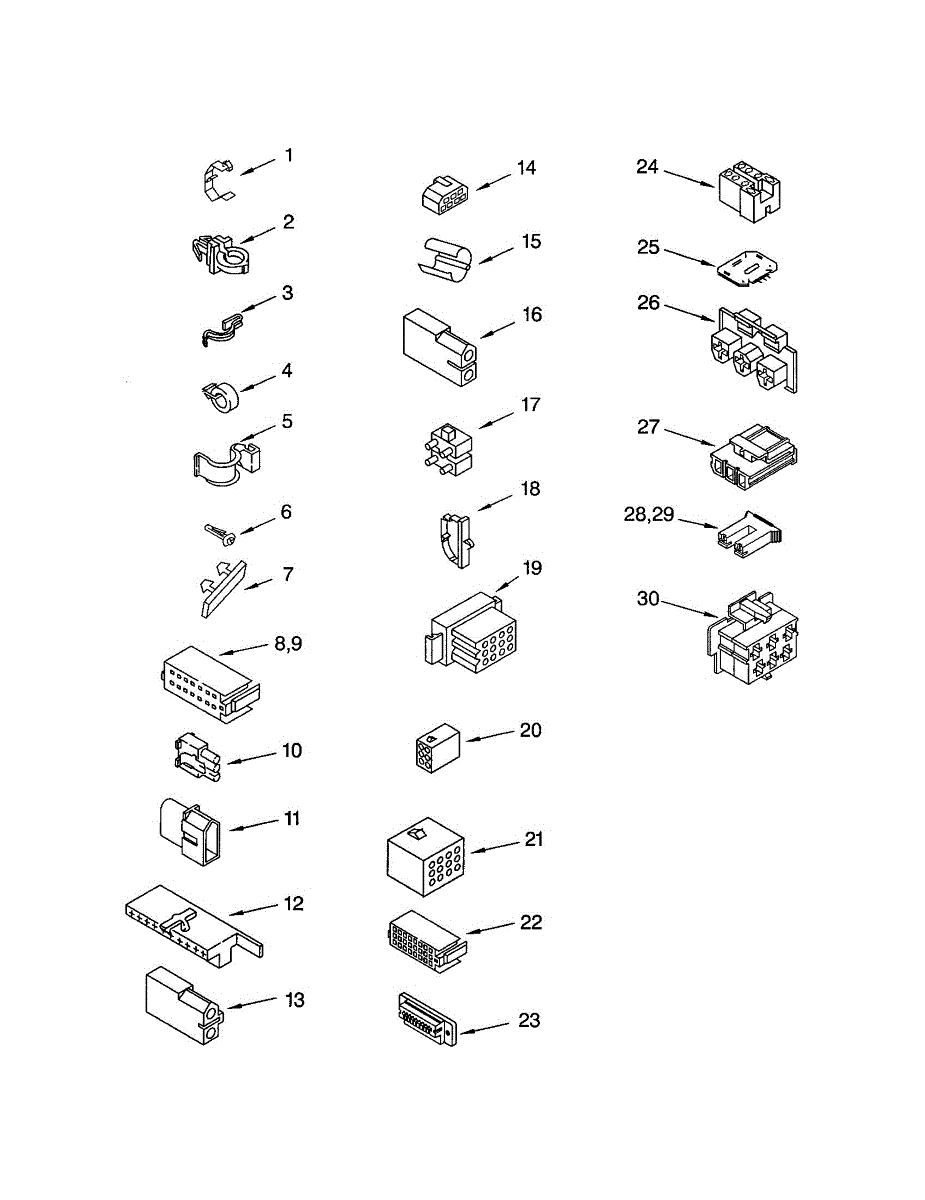 1
2
3
4
5
6
7
8,9
10
11
12
13
14
15
16
17
18
19
20
21
22
23
24
25
26
27
28,29
30