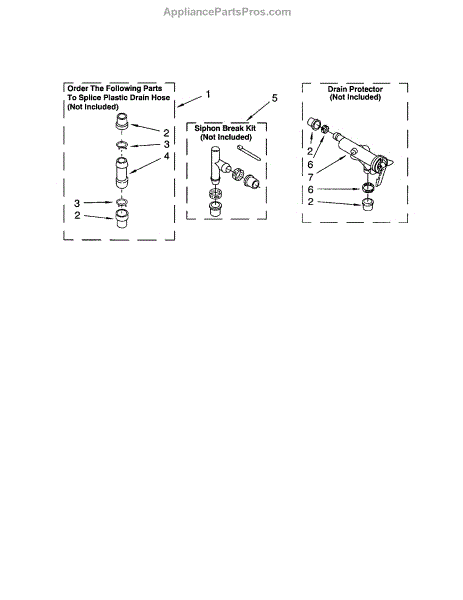 AppliancePartsPros.com

Order The Following Parts To Splice Plastic Drain Hose (Not Included)

1

2

3

4

3

2

5

Siphon Break Kit (Not Included)

Drain Protector (Not Included)

2

6

7

6

2