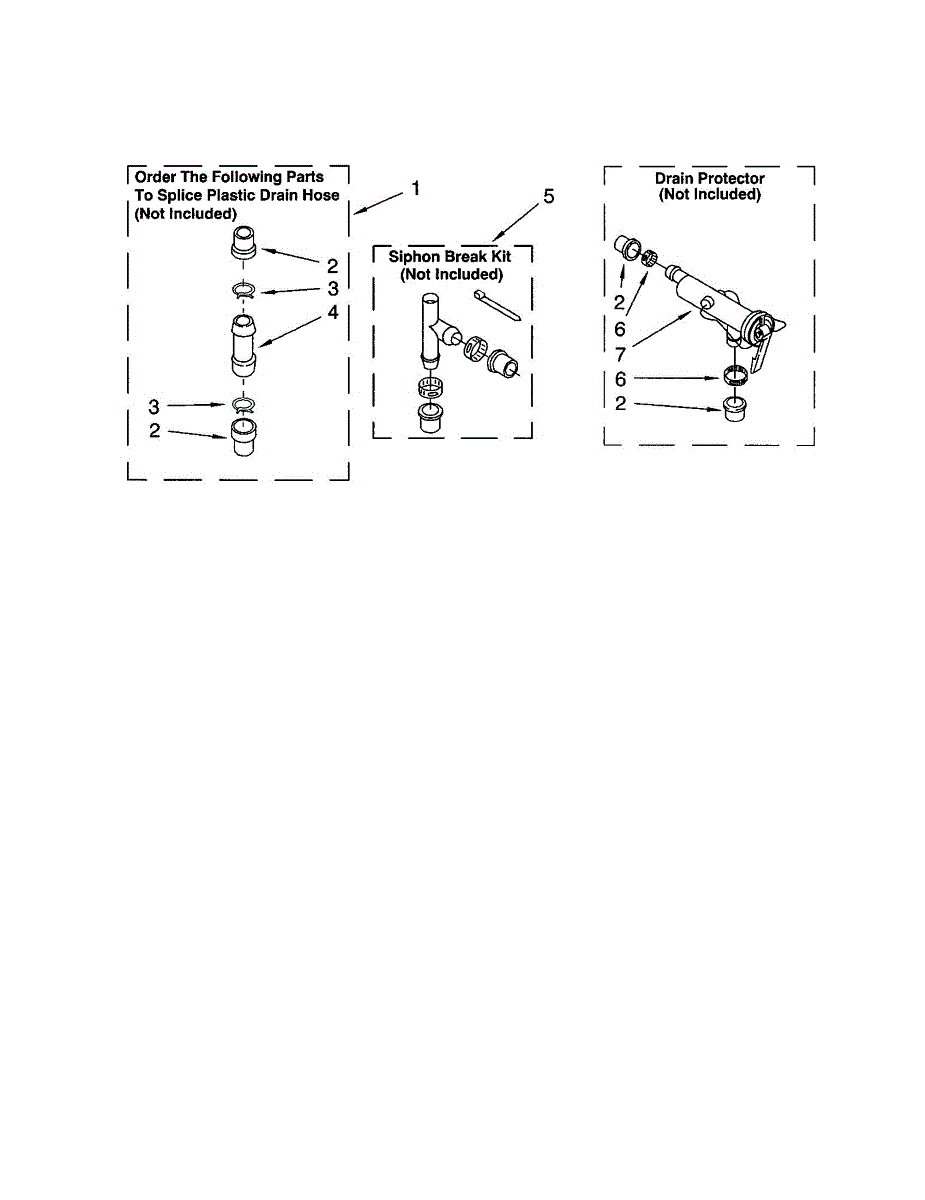 Order The Following Parts
To Splice Plastic Drain Hose
(Not Included)

1

2

3

4

3

2

5

Siphon Break Kit
(Not Included)

Drain Protector
(Not Included)

2

6

7

6

2