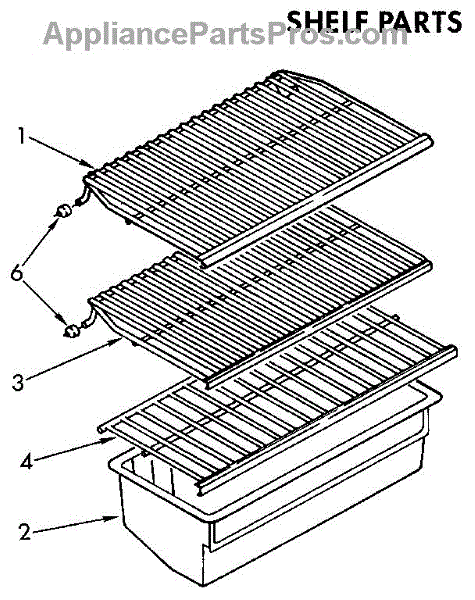 AppliancePartsPros.com
SHELF PARTS

1

6

3

4

2