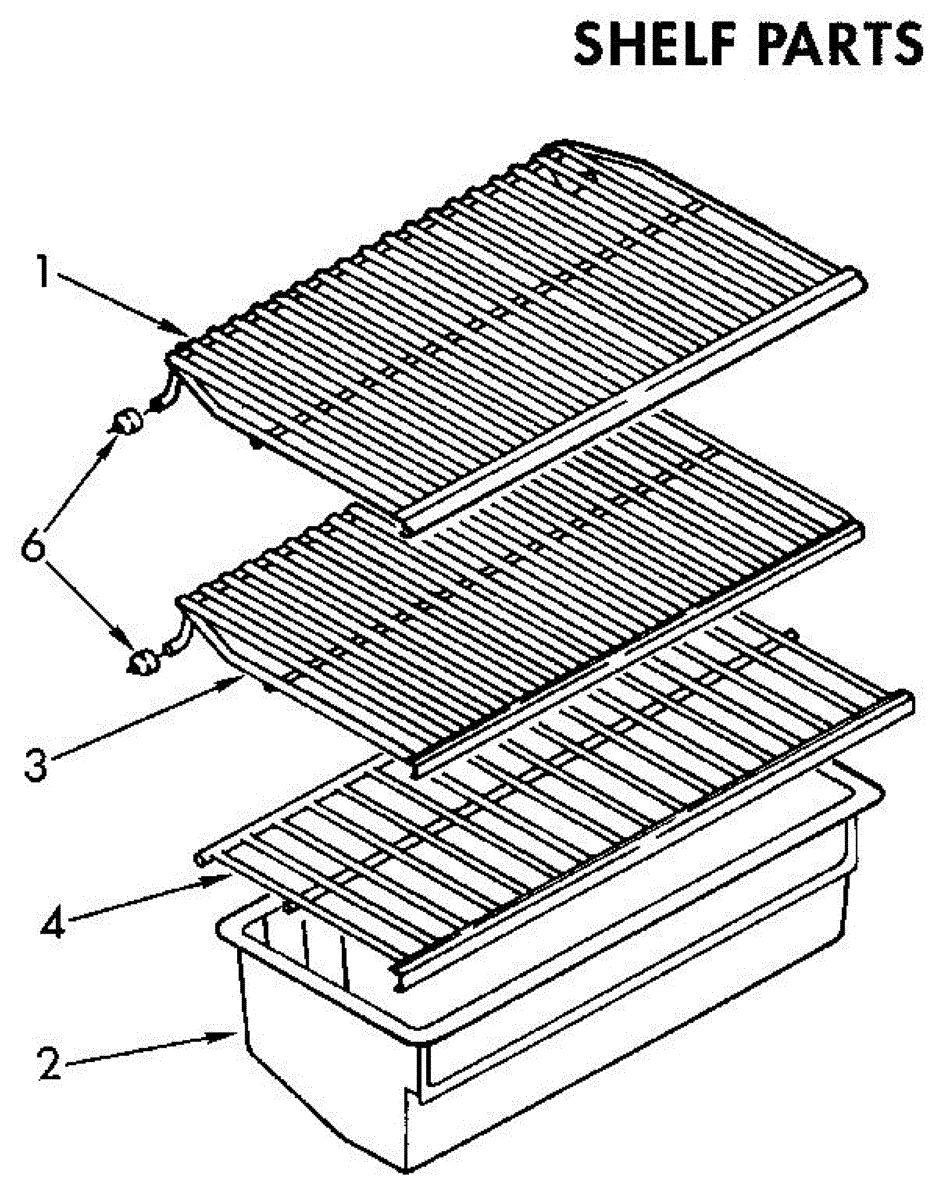 SHELF PARTS

1

6

3

4

2