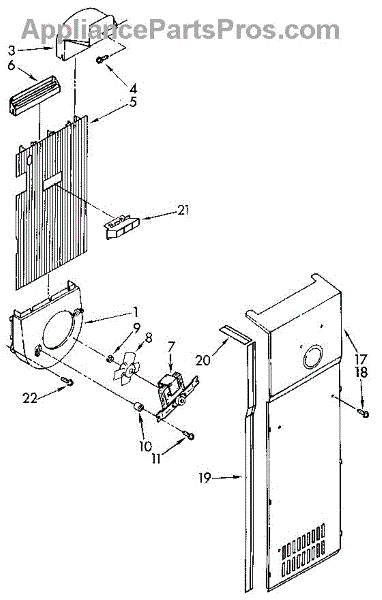 AppliancePartsPros.com

3
6
4
5
21
1
9
8
7
20
17
18
22
10
11
19