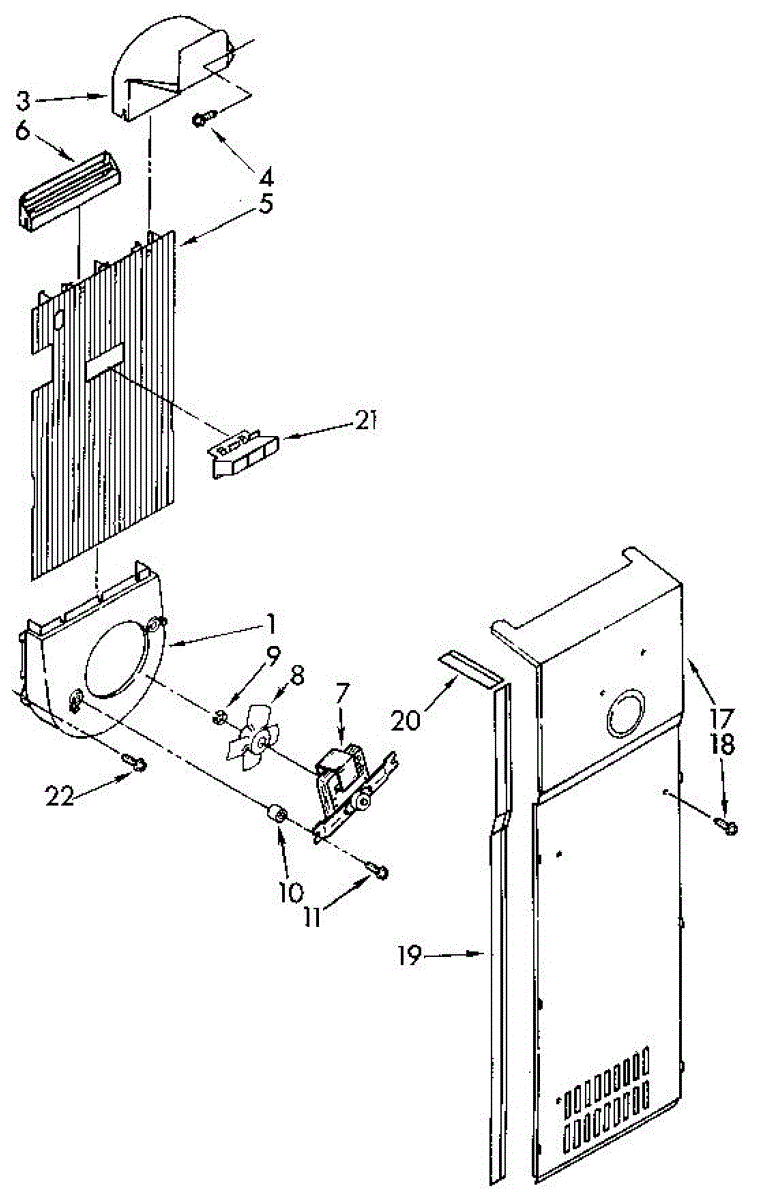 3
6
4
5
21
1
9
8
7
20
17
18
22
10
11
19