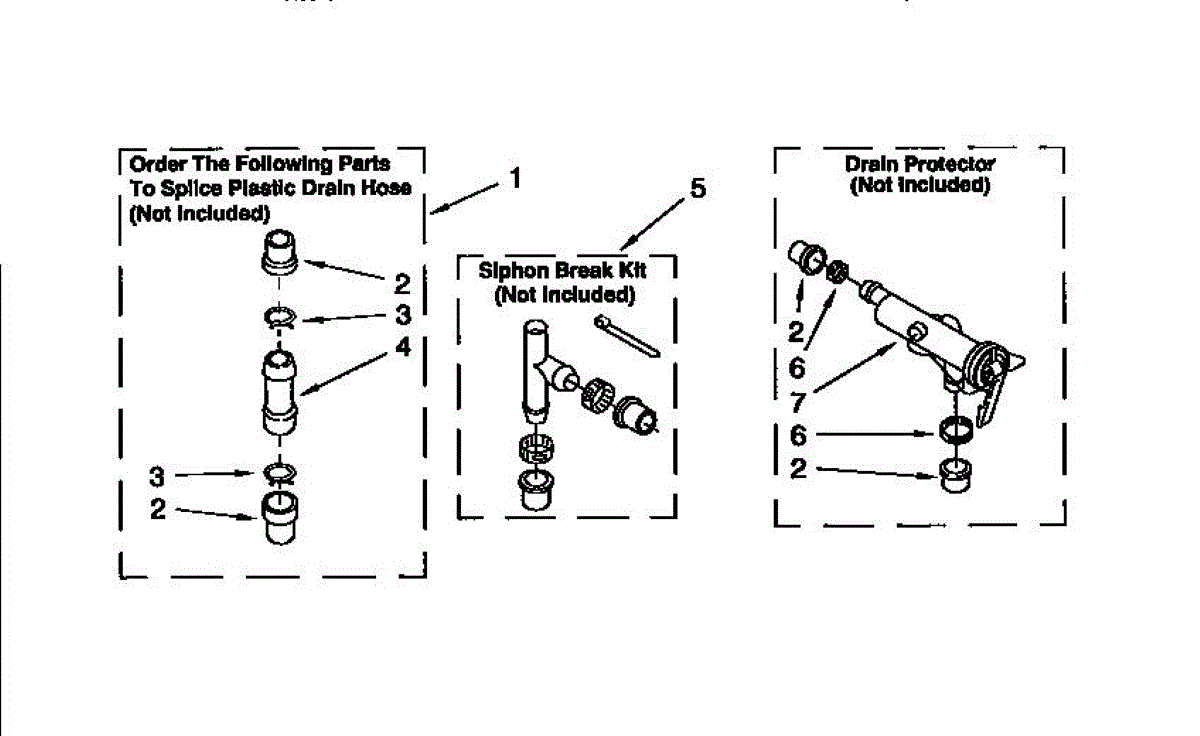 Order The Following Parts To Splice Plastic Drain Hose (Not Included)

1

2

3

4

3

2

5

Siphon Break Kit (Not Included)

Drain Protector (Not Included)

2

6

7

6

2