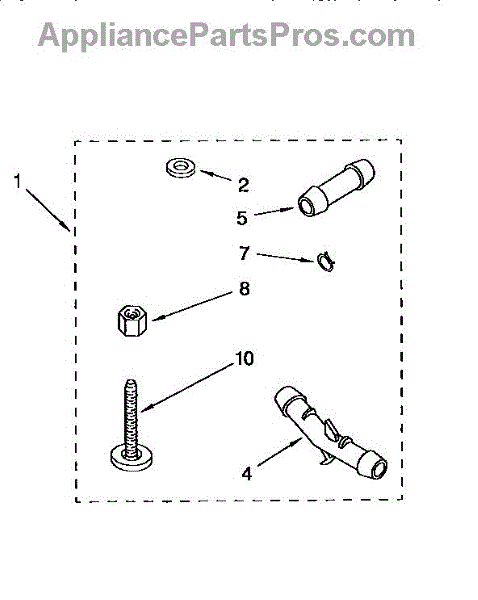 AppliancePartsPros.com

1
2
5
7
8
10
4