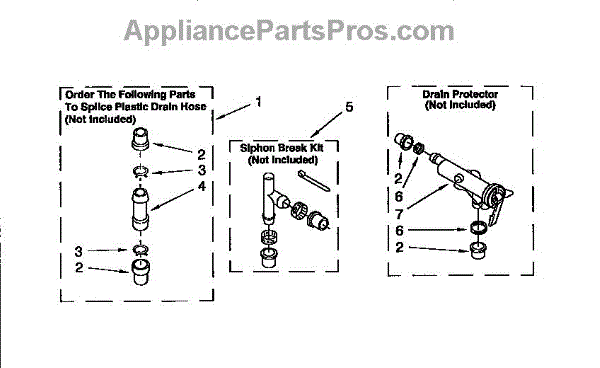 AppliancePartsPros.com

Order The Following Parts To Splice Plastic Drain Hose (Not Included)

1

2

3

4

3

2

5

Siphon Break Kit (Not Included)

Drain Protector (Not Included)

2

6

7

6

2