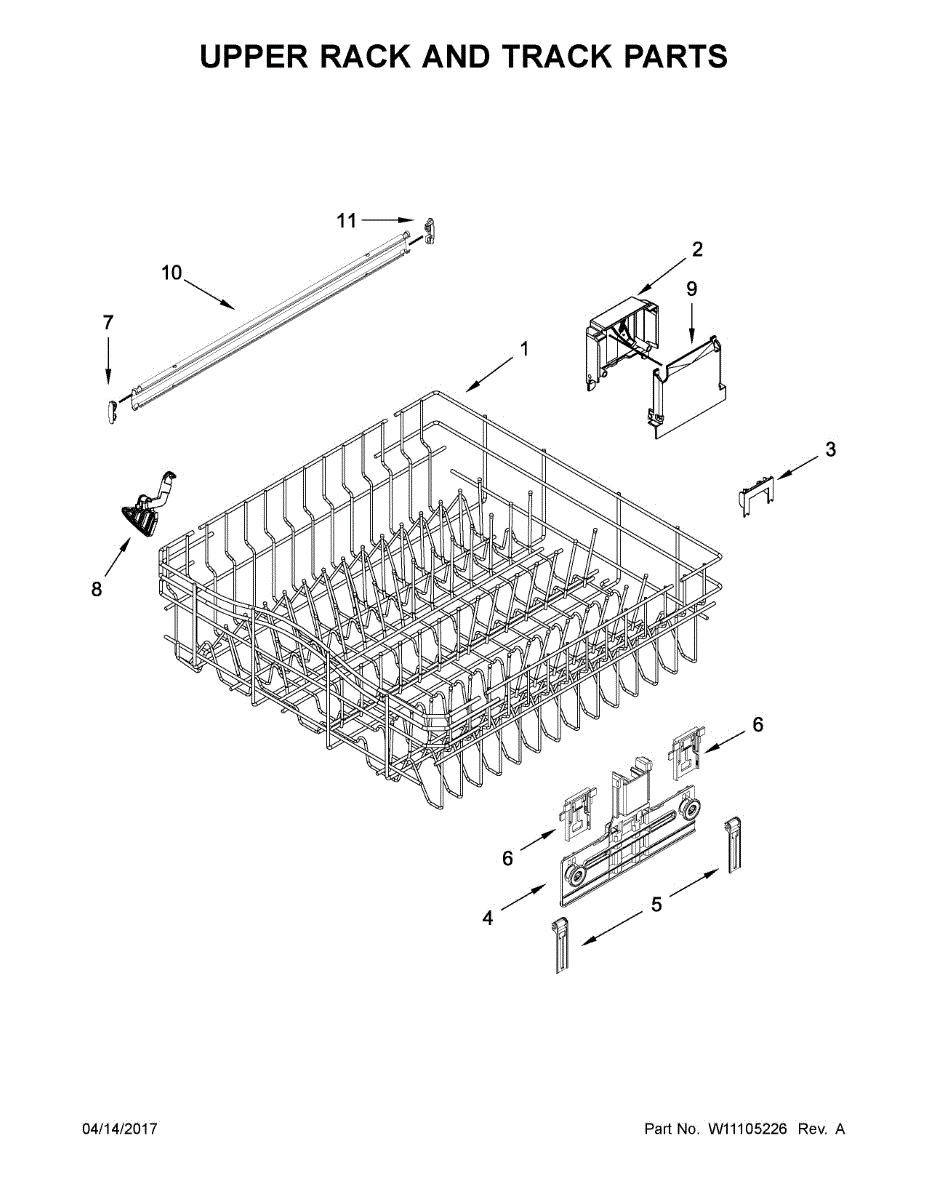 UPPER RACK AND TRACK PARTS

11

10

2

9

7

1

3

8

6

6

4

5

04/14/2017

Part No. W11105226 Rev. A