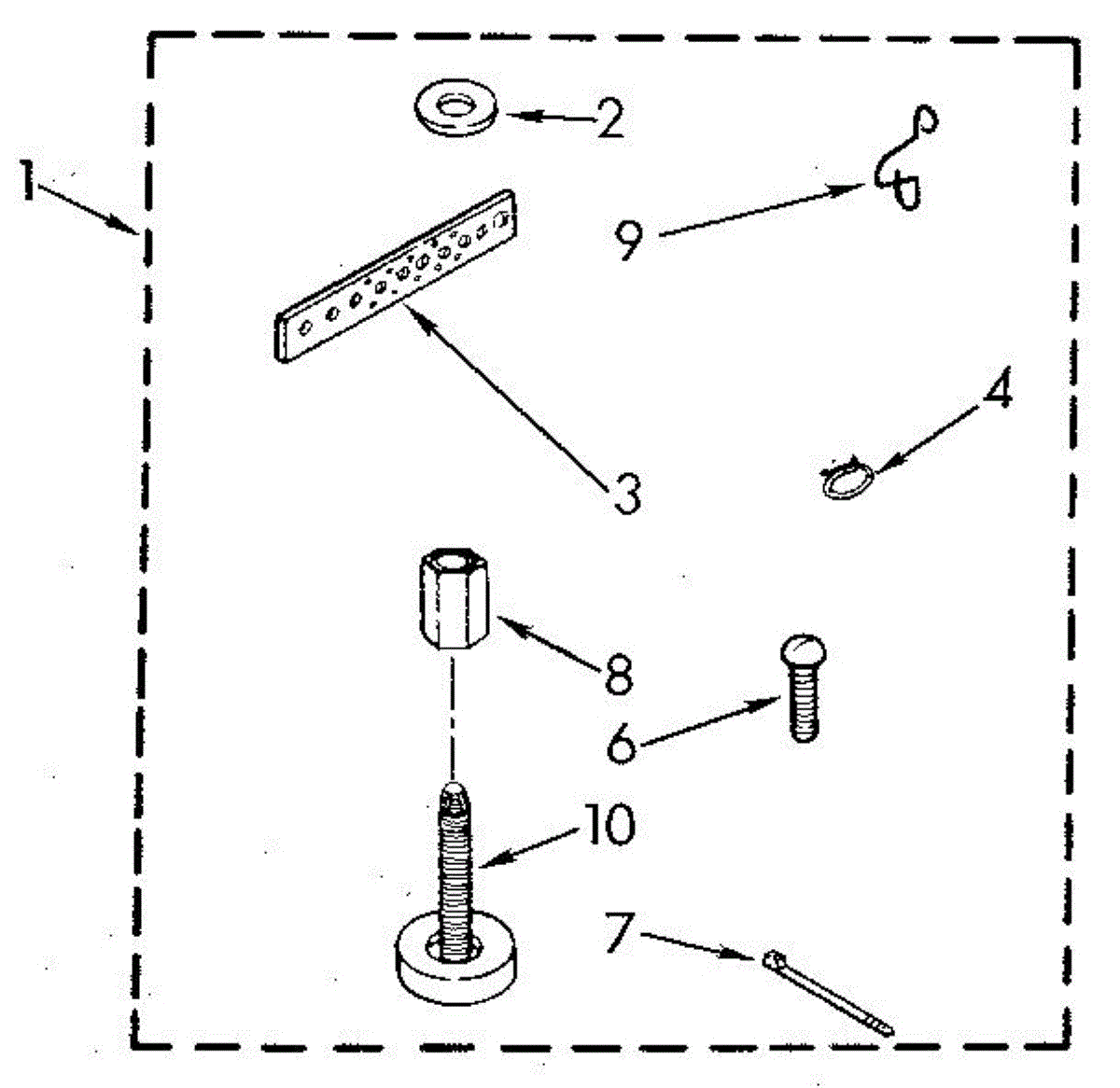 1
2
9
3
4
8
6
10
7