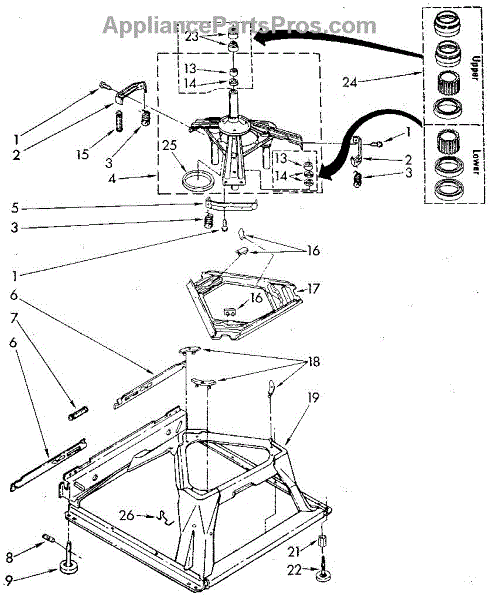 AppliancePartsPros.com

23
13
14
24
Upper
Lower
1
2
15
3
25
4
13
14
1
2
3
5
3
1
16
16
17
6
7
6
18
19
26
8
9
21
22