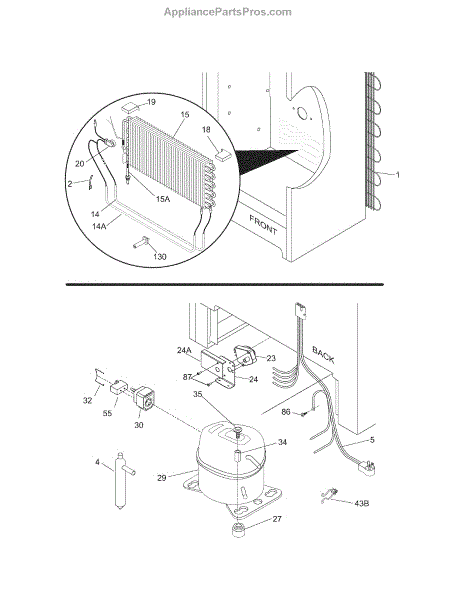 AppliancePartsPros.com

19
15
18
20
2
15A
14
14A
130
FRONT
1

BACK
24A
23
87
24
32
55
30
35
86
34
5
4
29
43B
27