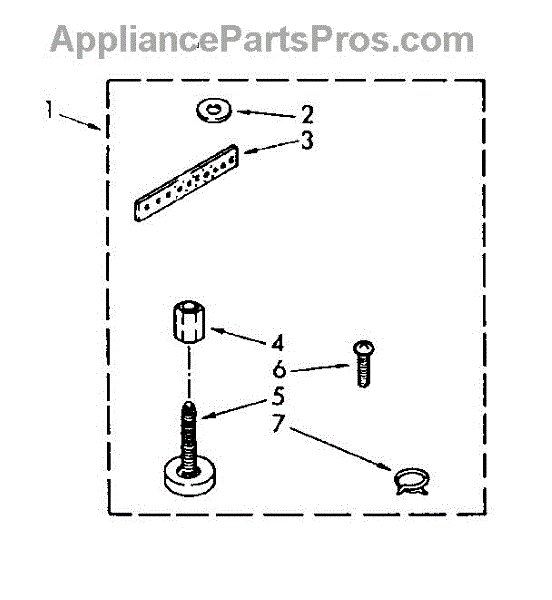 AppliancePartsPros.com

1
2
3
4
6
5
7