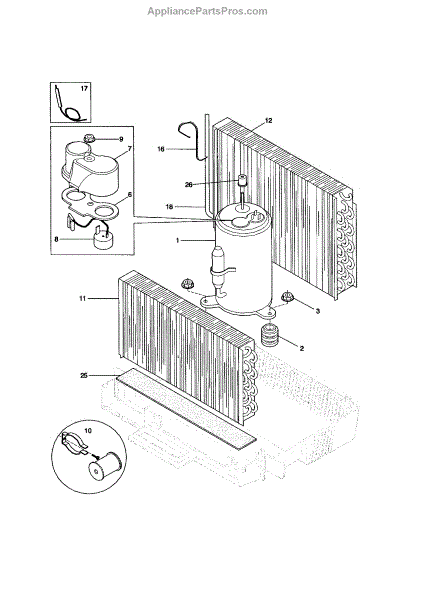 AppliancePartsPros.com

17

9

7

6

8

12

16

26

18

1

11

3

2

25

10