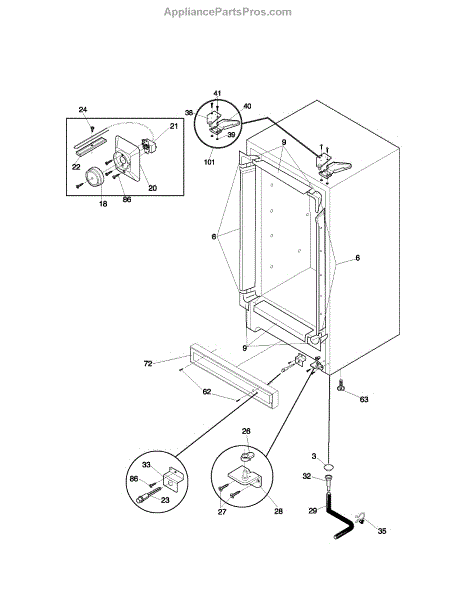 AppliancePartsPros.com

24
21
22
20
18
86
41
38
40
39
101
9
6
6
9
72
62
63
26
33
86
23
27
28
3
32
29
35