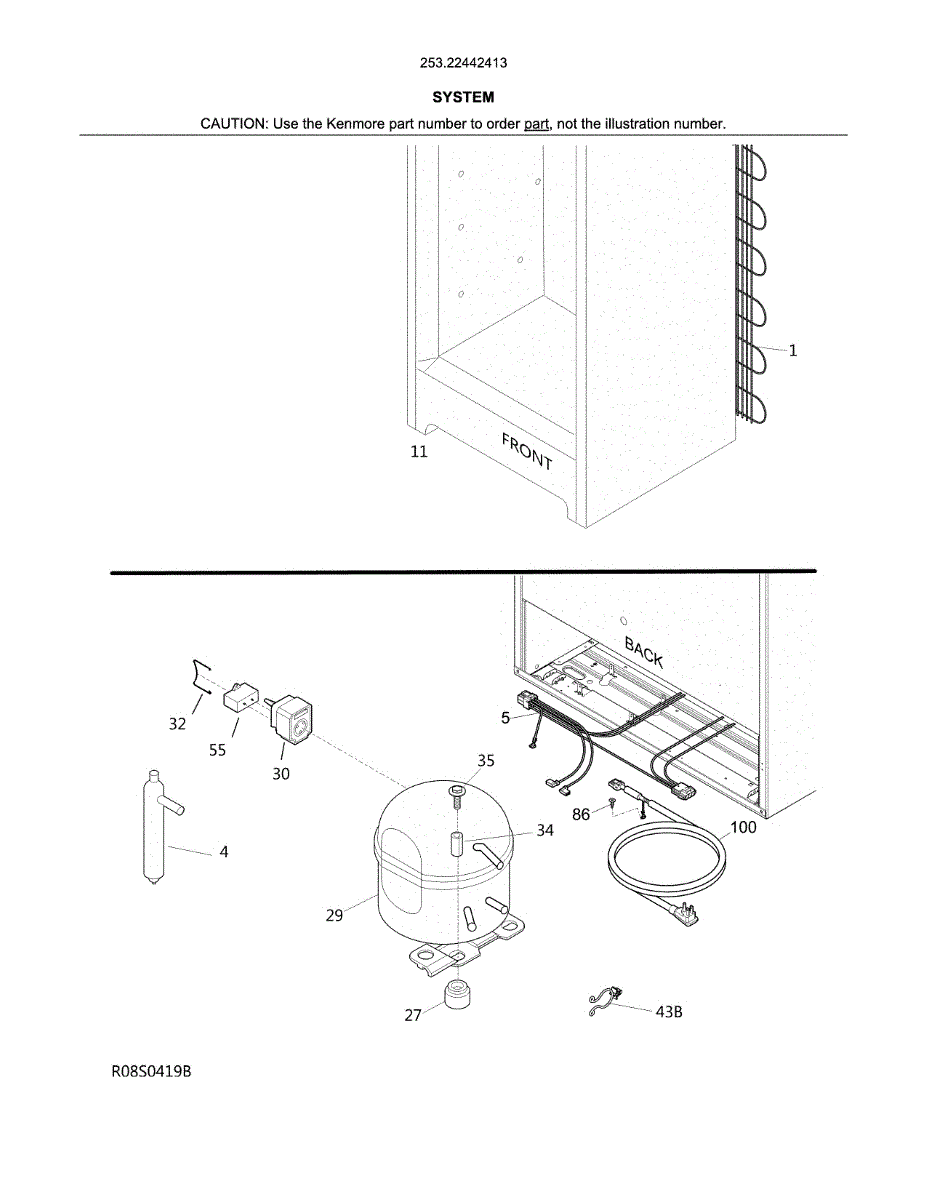 253.22442413

SYSTEM

CAUTION: Use the Kenmore part number to order part, not the illustration number.

1

11

FRONT

BACK

32

55

30

5

35

34

86

100

4

29

27

43B

R08S0419B