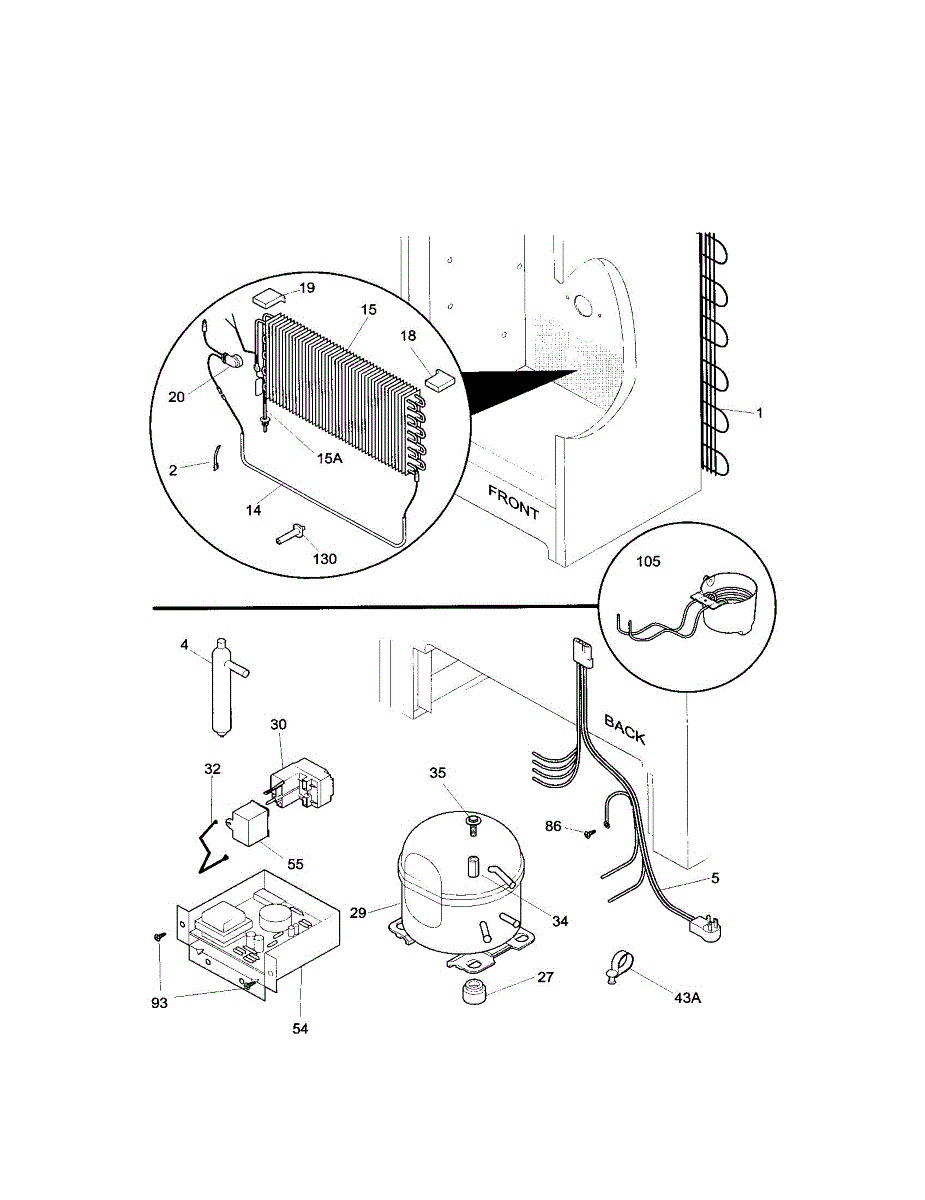 19
15
18
20
1
15A
2
14
FRONT
130
105
4
BACK
30
32
35
86
55
5
29
34
93
27
43A
54