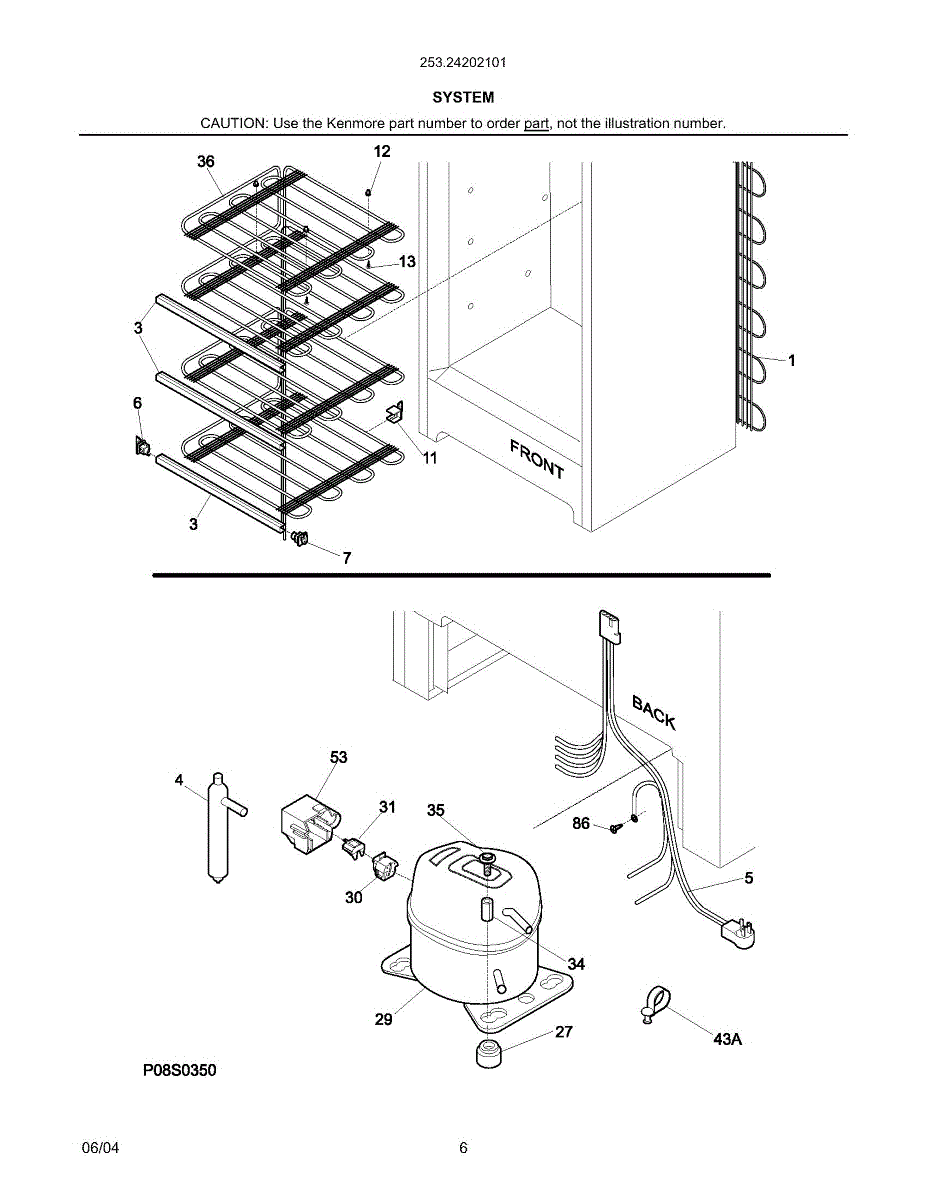 253.24202101

SYSTEM

CAUTION: Use the Kenmore part number to order part, not the illustration number.

36
12
13
3
1
6
11
FRONT
3
7

BACK
53
4
31
35
86
30
5
34
29
27
43A

P08S0350

06/04

6