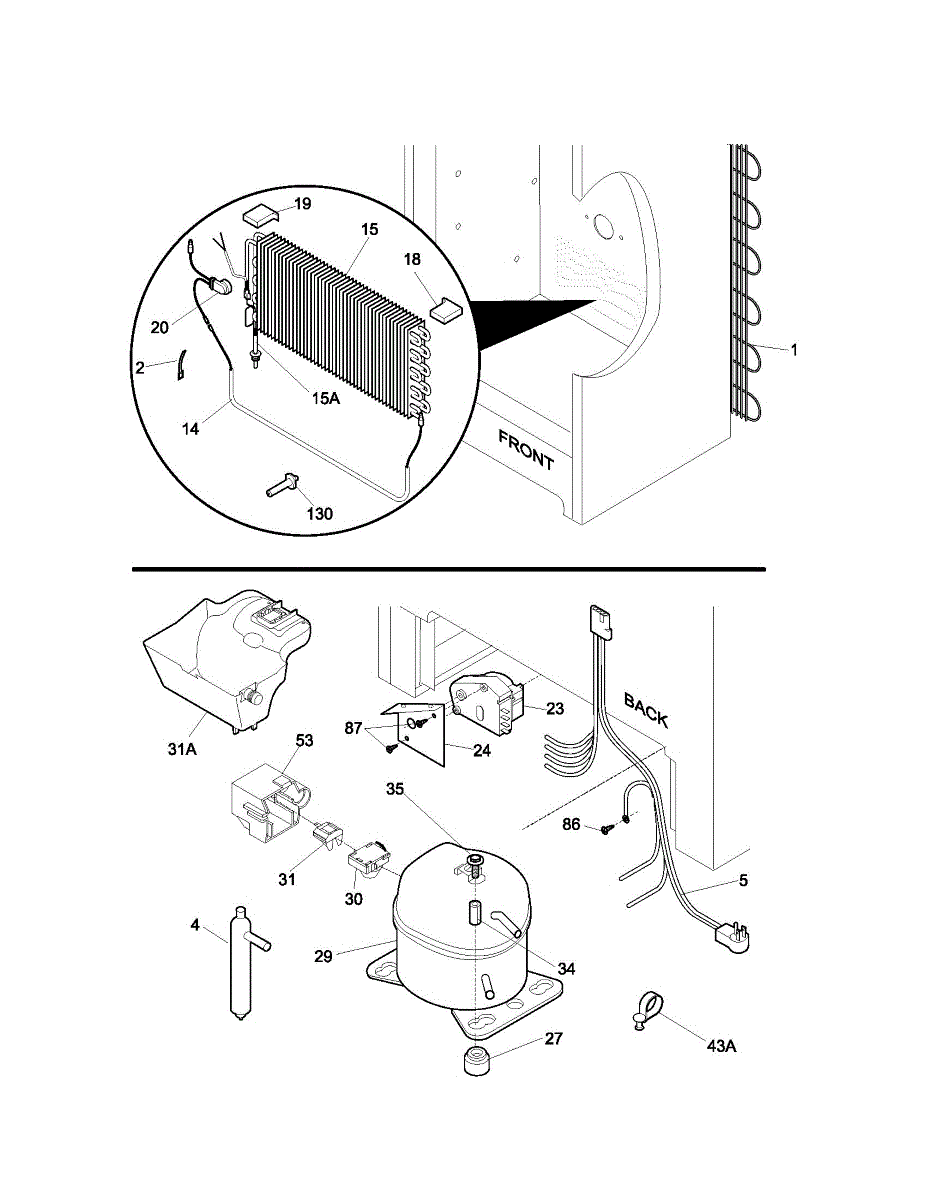 19
15
18
20
2
15A
14
130
FRONT
1

31A
53
87
24
23
BACK
35
86
31
30
5
4
29
34
27
43A