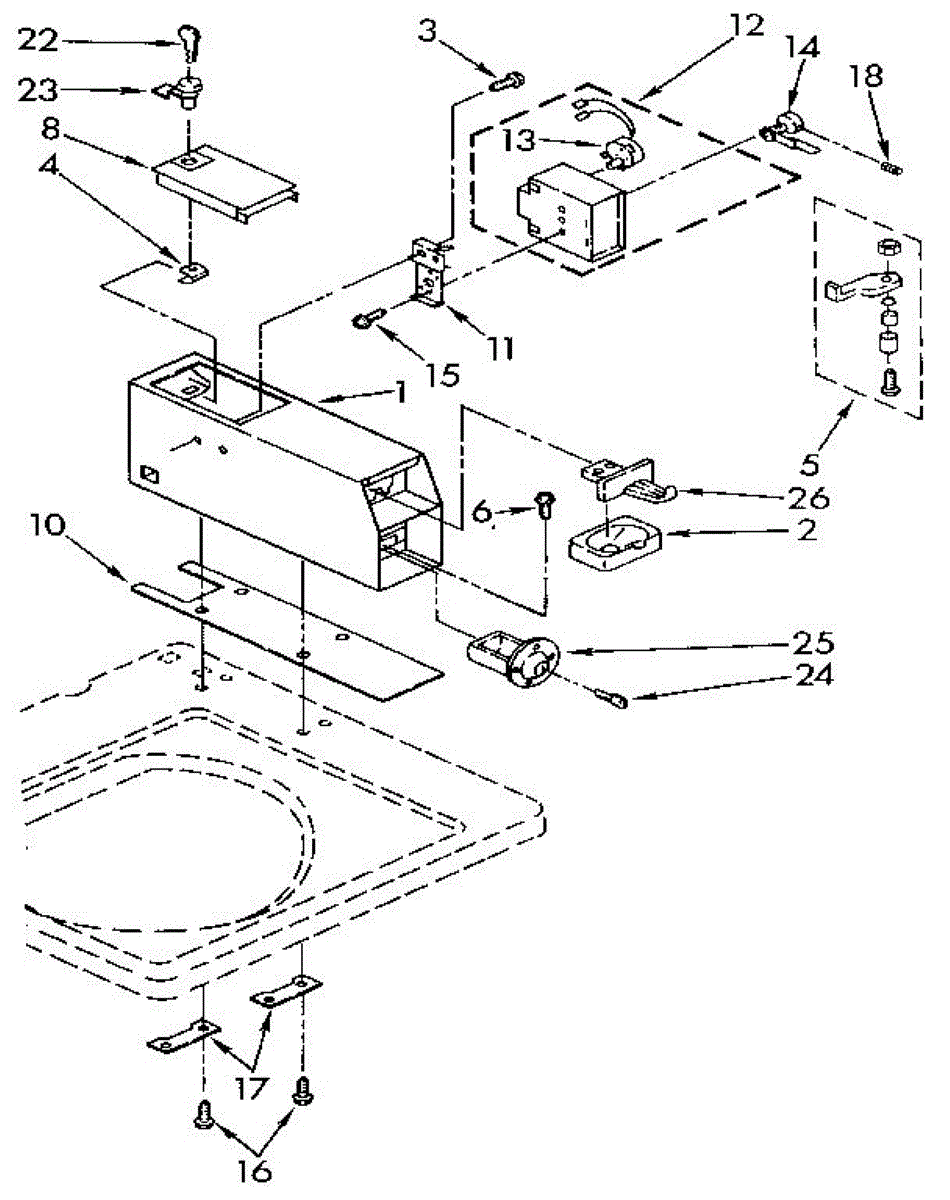 22
3
12
14
18
23
13
8
4
11
15
1
5
26
6
2
10
25
24
17
16