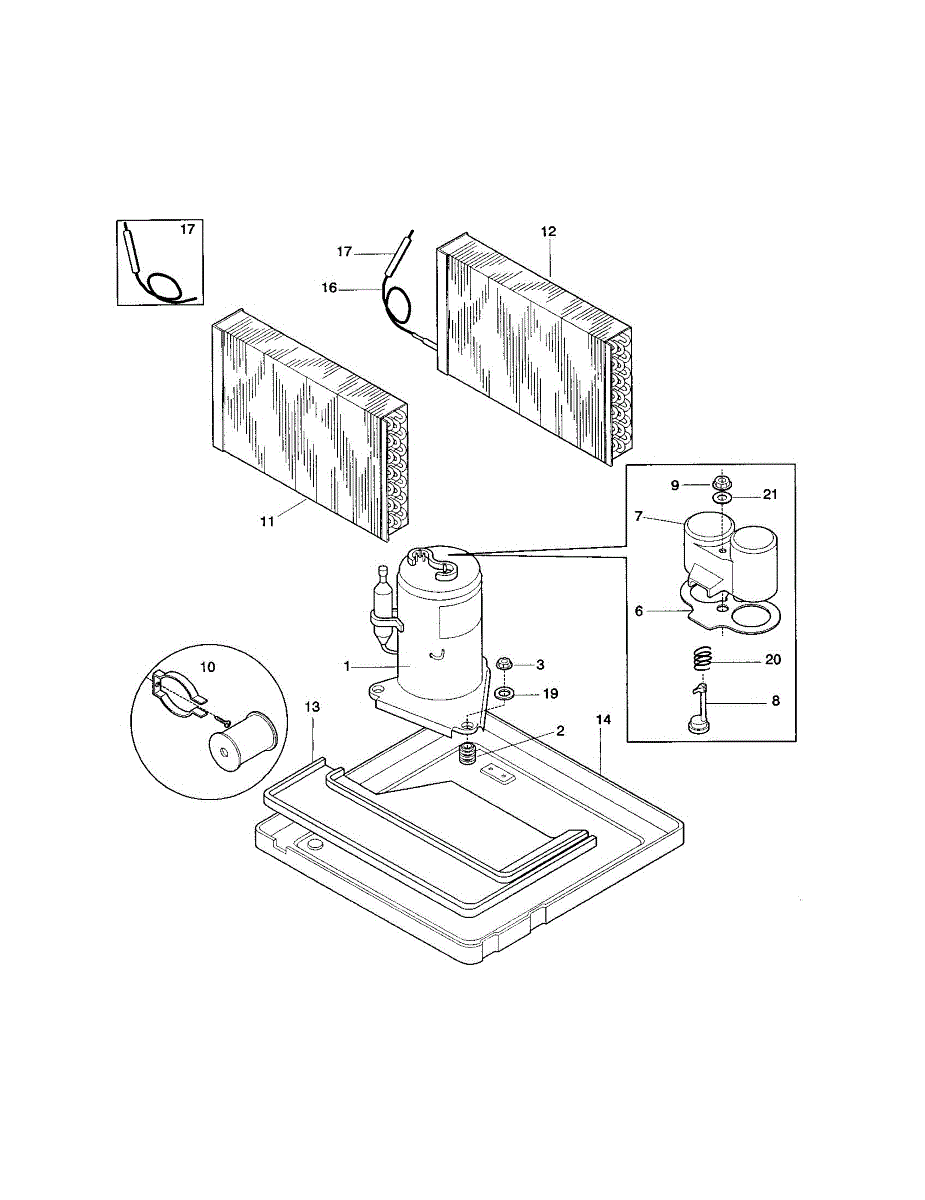 17
17
16
12
11
9
21
7
6
20
8
1
3
19
10
13
2
14