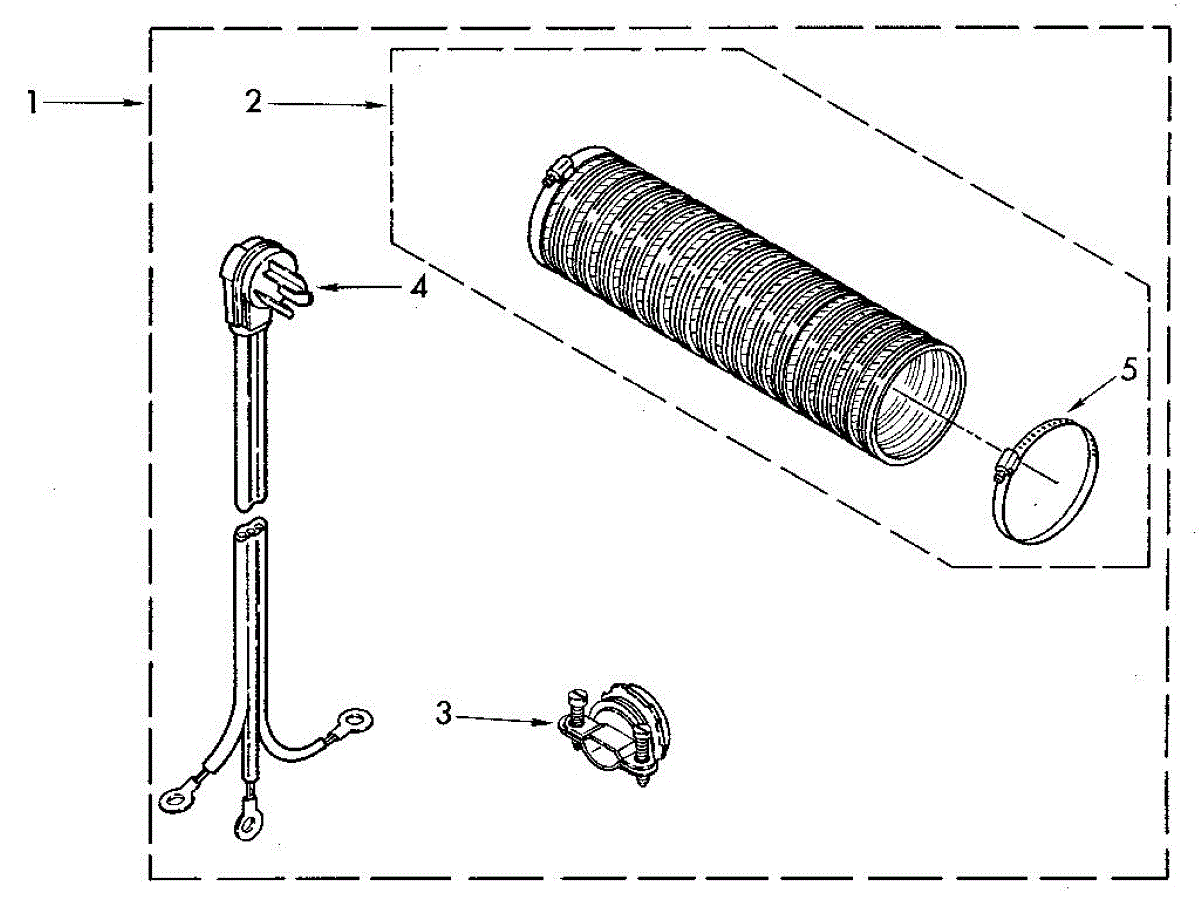 1
2
4
5
3