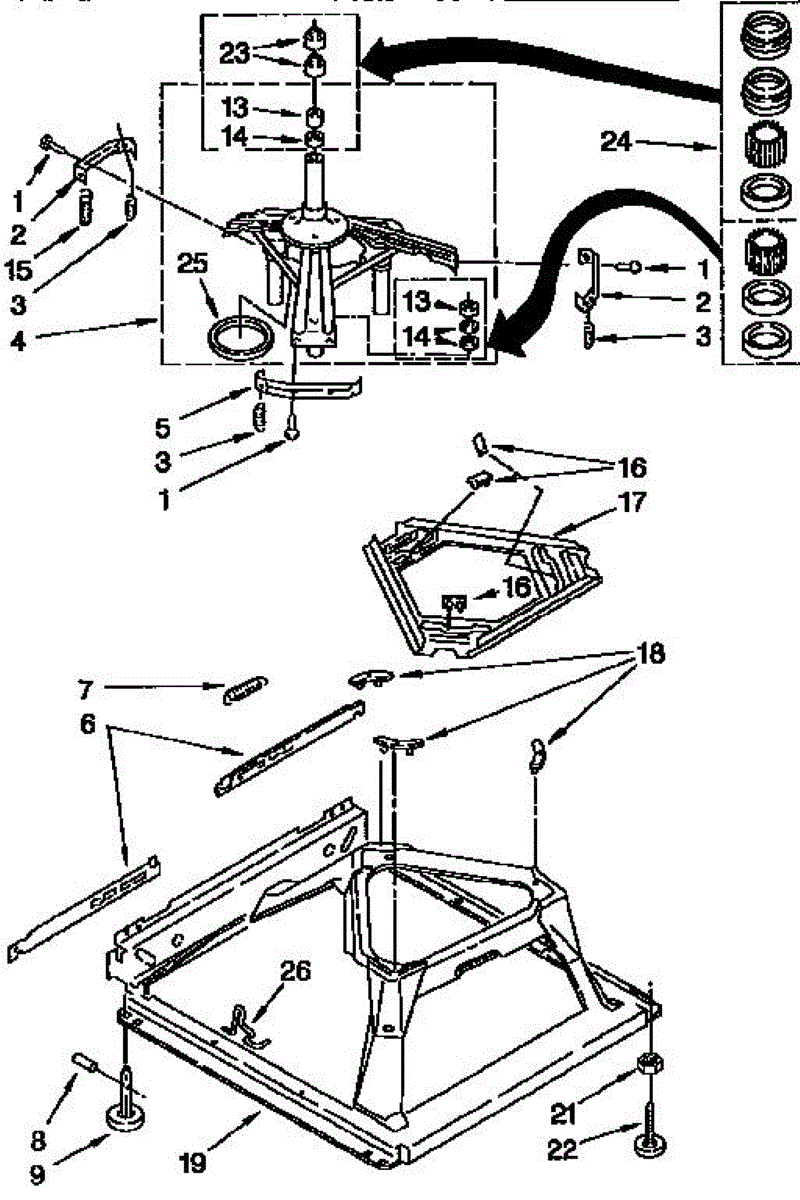 23
13
14
24
1
2
15
3
25
4
13
14
1
2
3
5
3
1
16
17
16
18
7
6
26
8
9
19
21
22