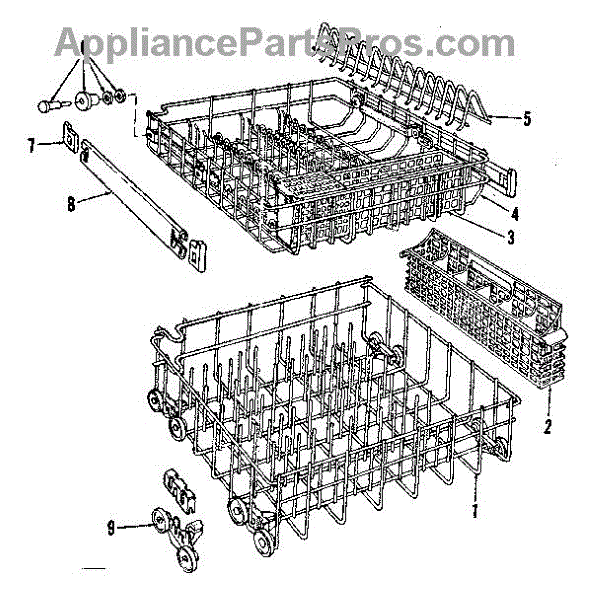 AppliancePartsPros.com

5

7

8

4

3

2

1

9