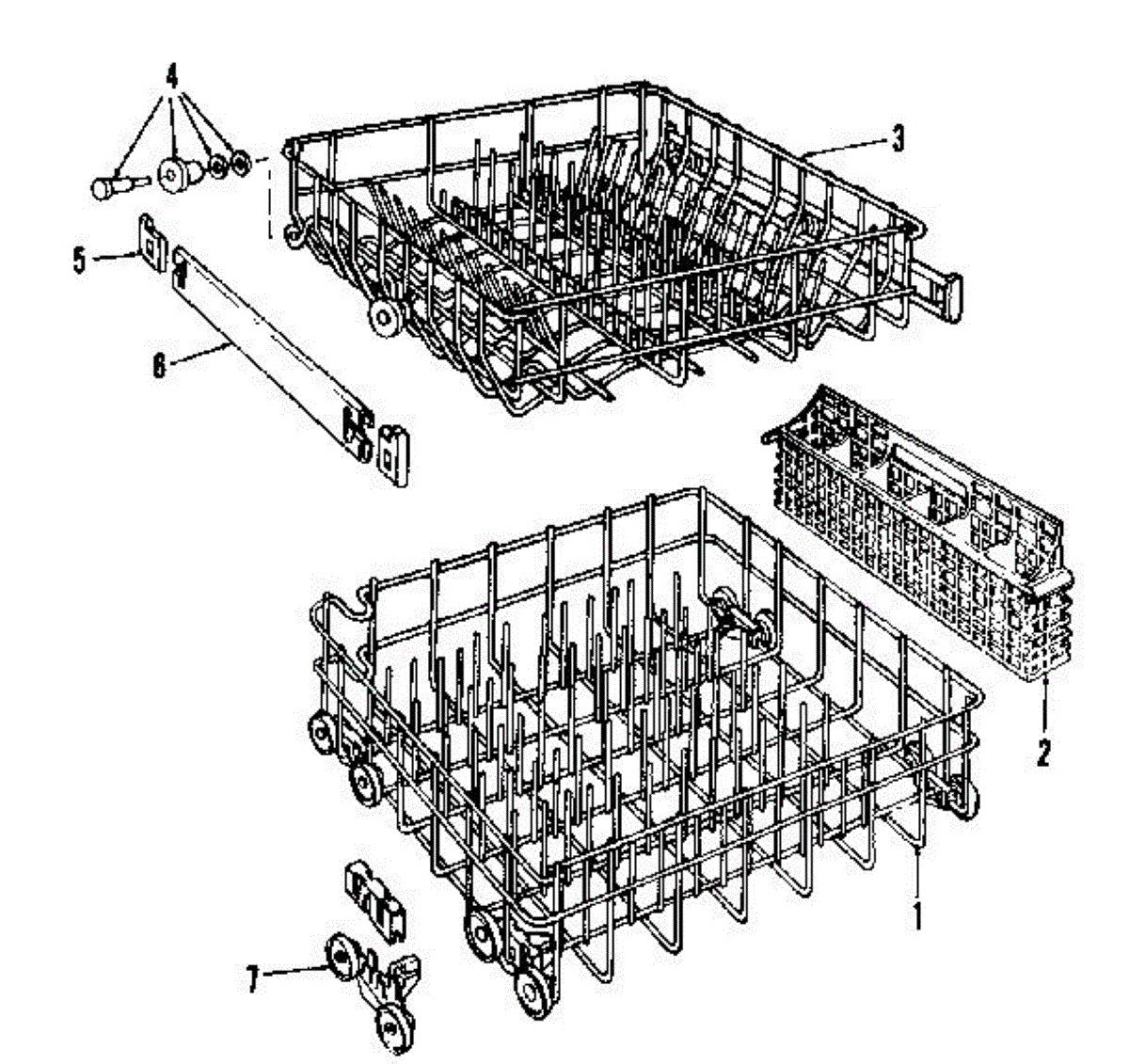 4
3
5
6
2
1
7