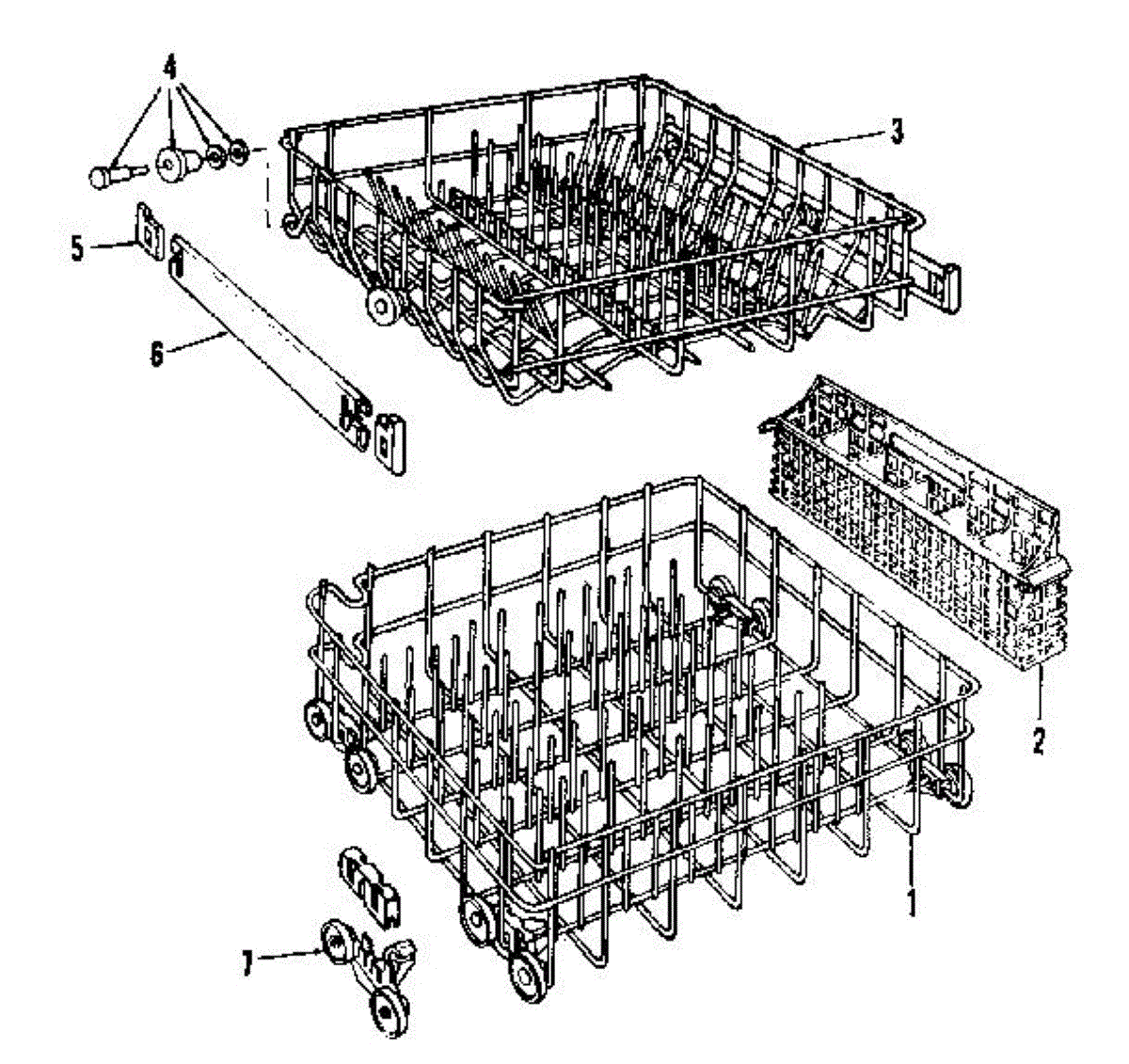 4
3
5
6
2
1
7