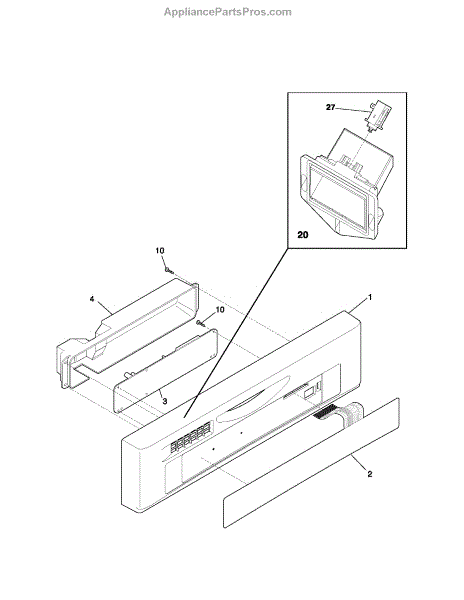 AppliancePartsPros.com

27

20

10

4

10

1

3

2