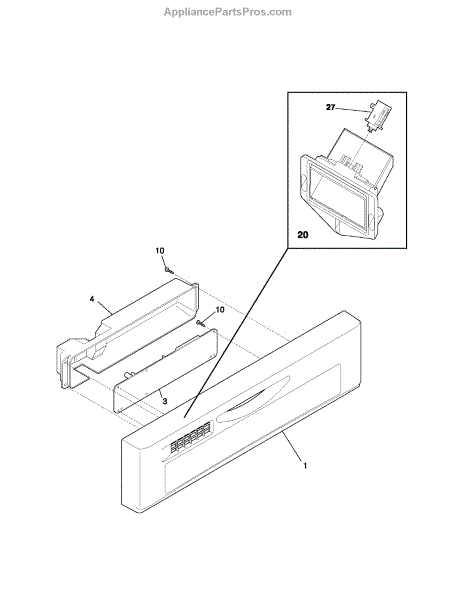 AppliancePartsPros.com

27

20

10

4

10

3

1