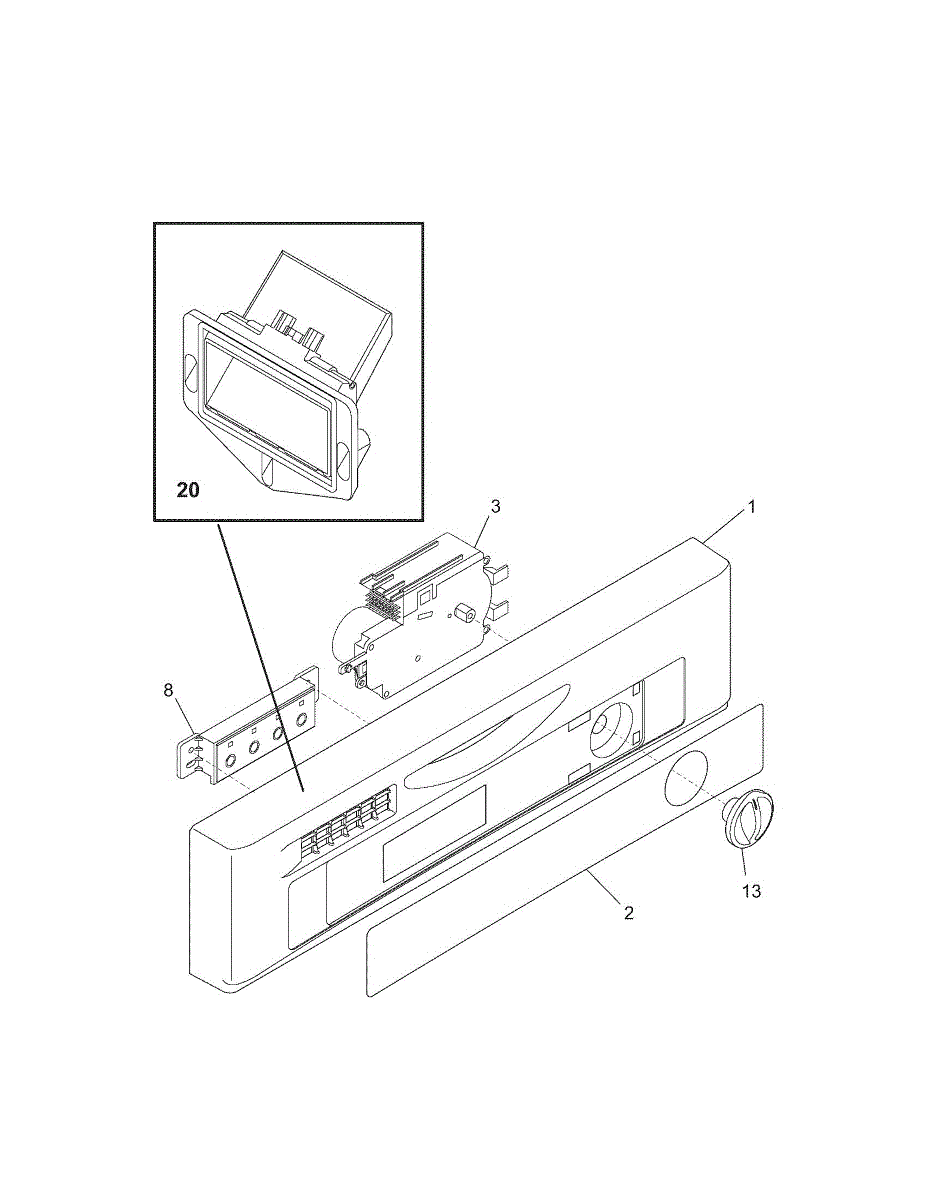 20

3

1

8

13

2