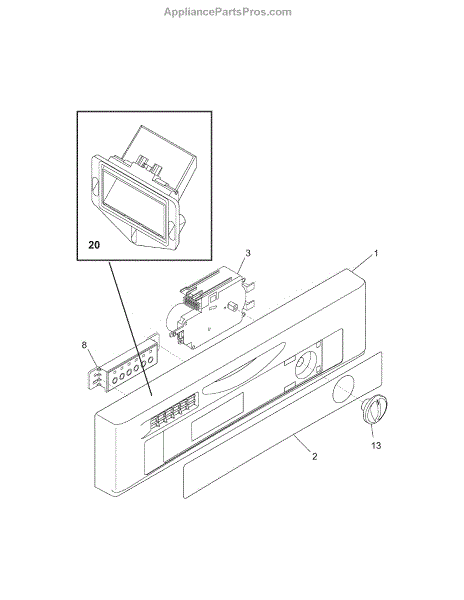 AppliancePartsPros.com

20

3

1

8

13

2