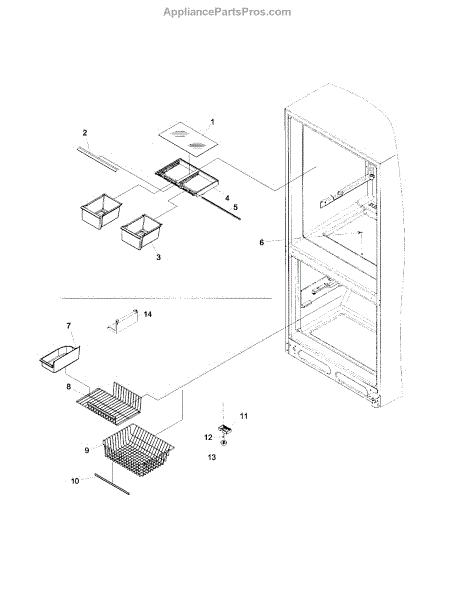 AppliancePartsPros.com

1
2
4
5
3
6
14
7
8
11
12
13
9
10