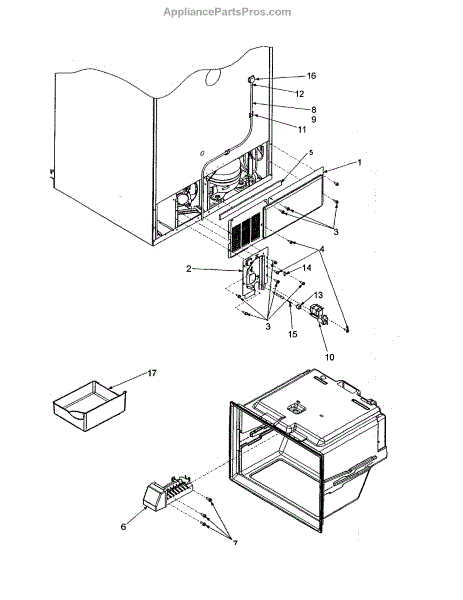 AppliancePartsPros.com

16
12
8
9
11
5
1
3
4
2
14
13
3
15
10
17
6
7