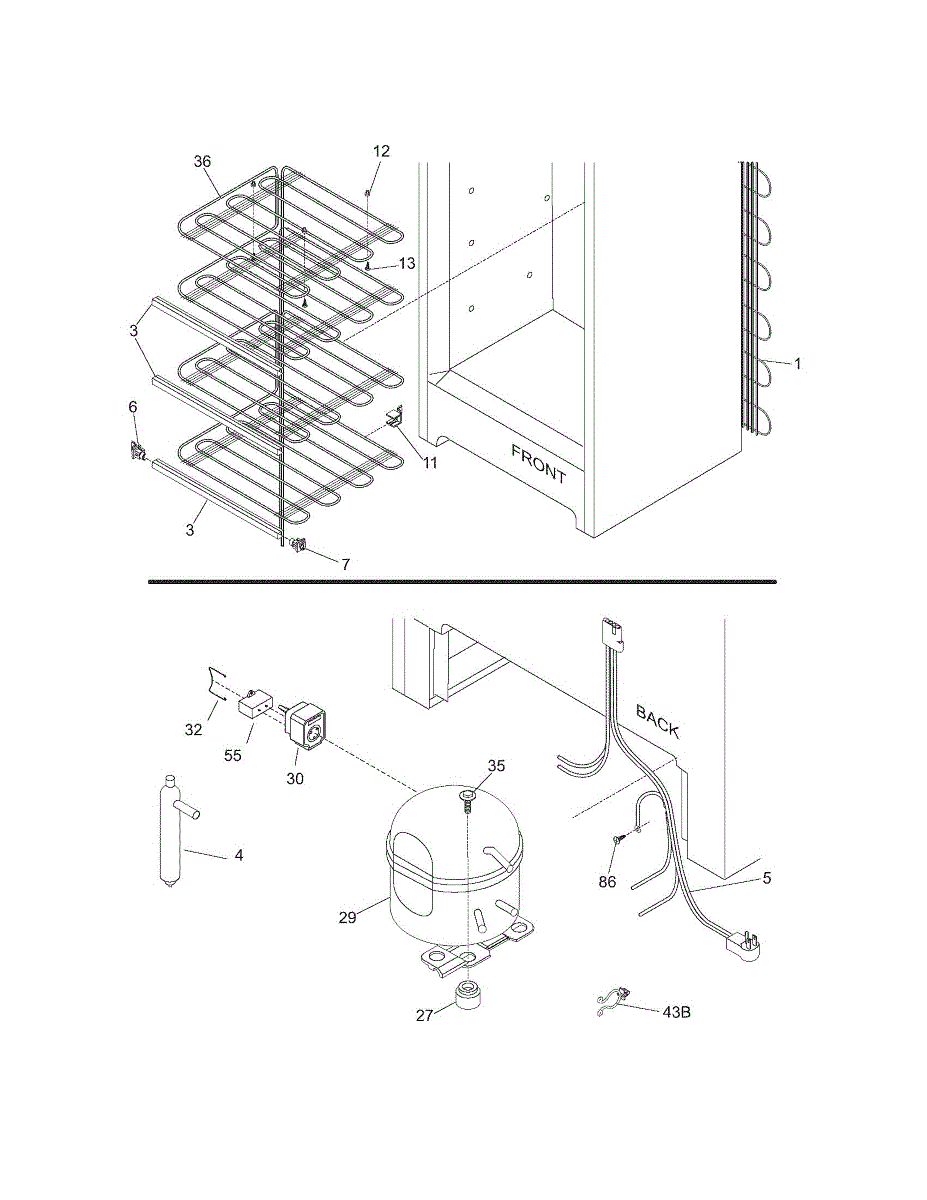 36
12
13
3
1
6
11
FRONT
3
7
32
55
30
BACK
35
4
86
5
29
27
43B