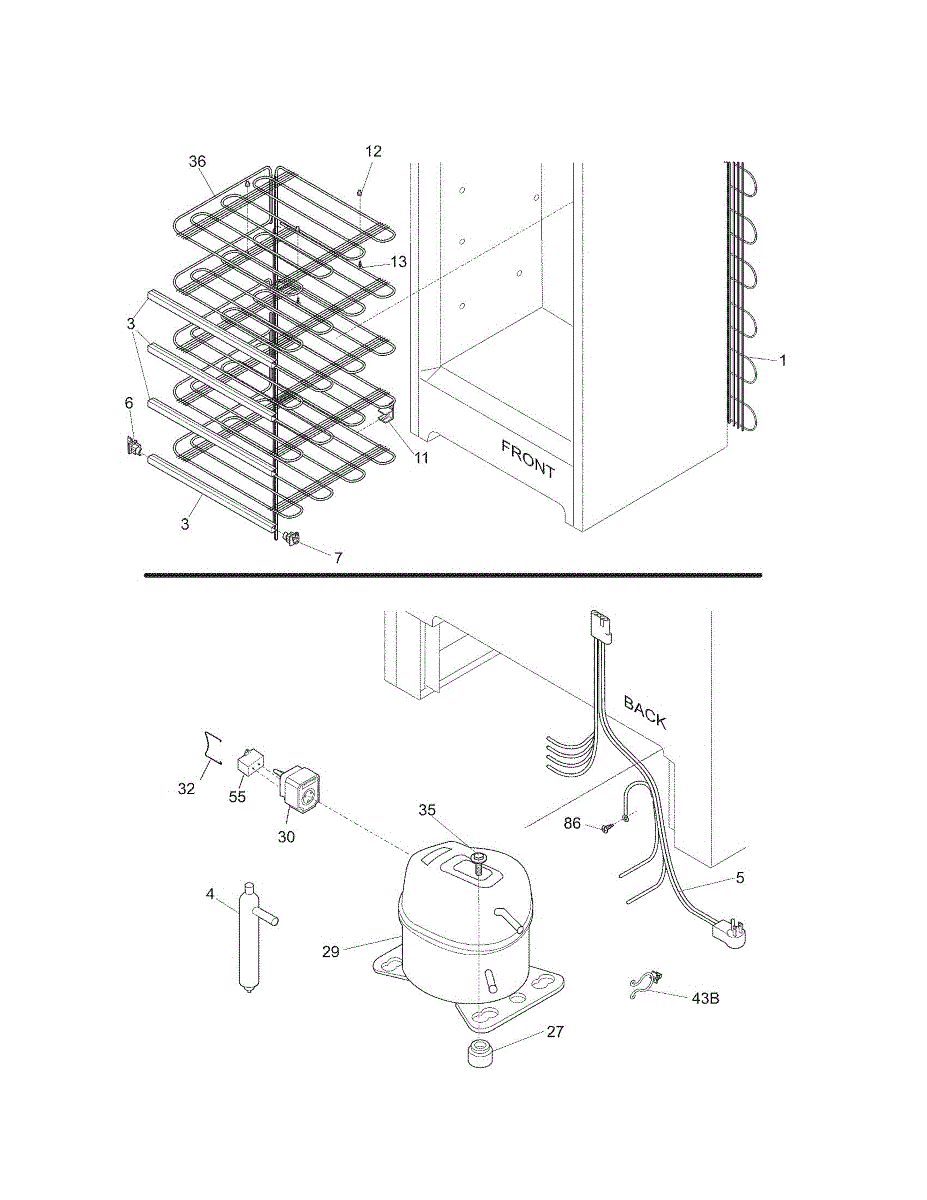 36
12
13
3
1
6
11
FRONT
3
7
BACK
32
55
30
35
86
5
4
29
43B
27