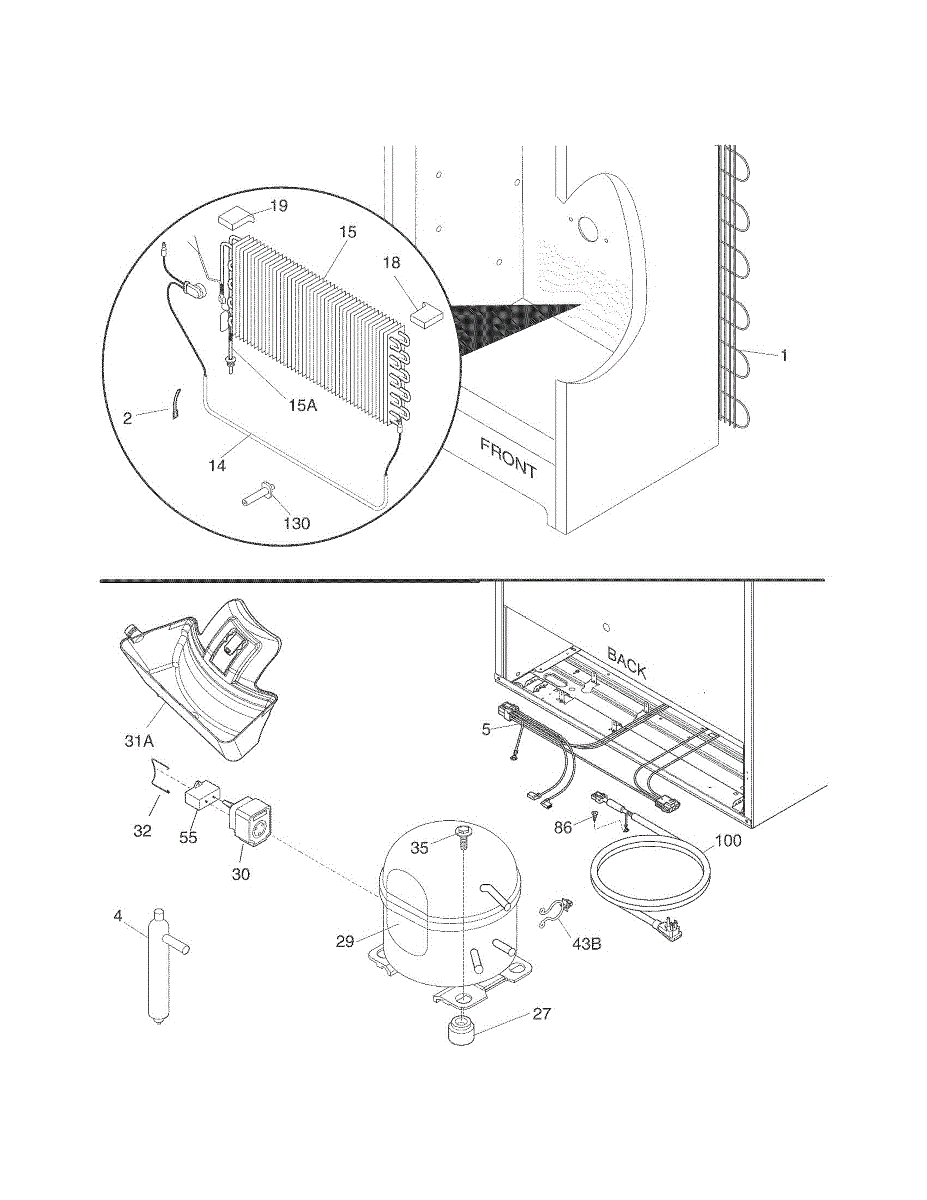 19
15
18
1
15A
2
14
FRONT
130
BACK
31A
5
32
55
30
86
100
35
4
29
43B
27