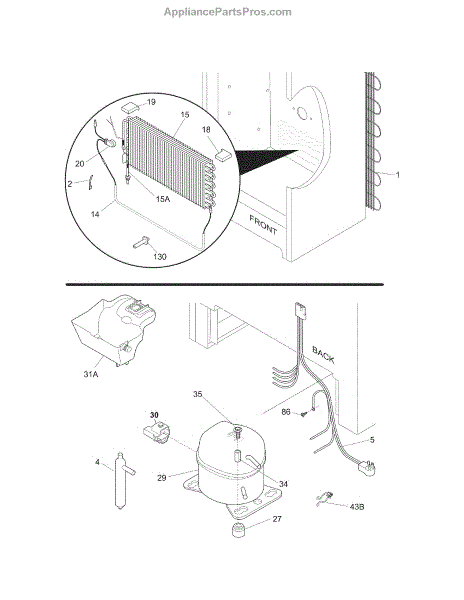 AppliancePartsPros.com

19
15
18
20
2
15A
14
130
1
FRONT

31A
BACK
35
86
30
5
4
29
34
43B
27