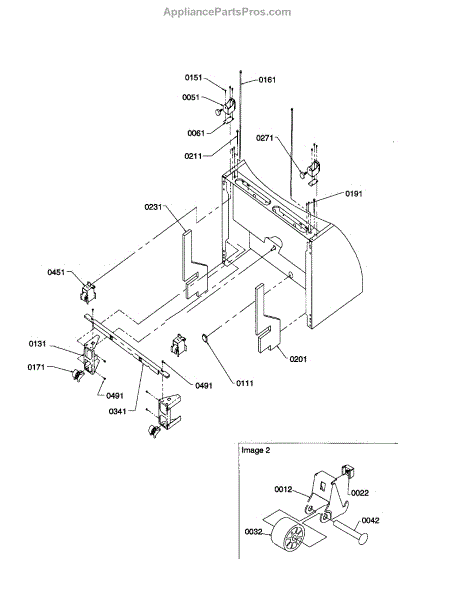 AppliancePartsPros.com

0151
0161
0051
0061
0211
0271
0191
0231
0451
0131
0171
0491
0341
0491
0111
0201

Image 2
0012
0022
0032
0042