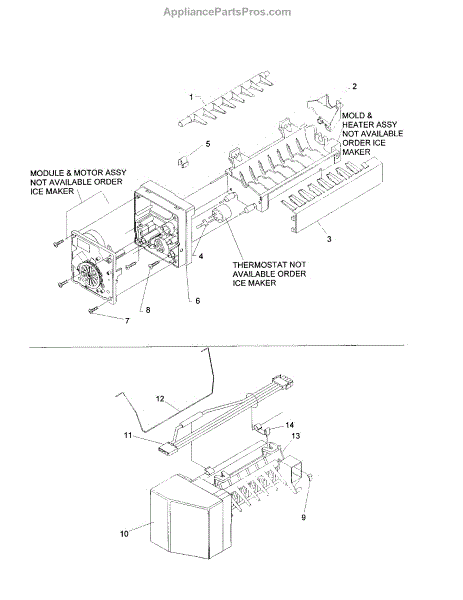 AppliancePartsPros.com

1

2

MOLD & HEATER ASSY NOT AVAILABLE ORDER ICE MAKER

5

MODULE & MOTOR ASSY NOT AVAILABLE ORDER ICE MAKER

3

4

THERMOSTAT NOT AVAILABLE ORDER ICE MAKER

6

8

7

12

14

11

13

9

10