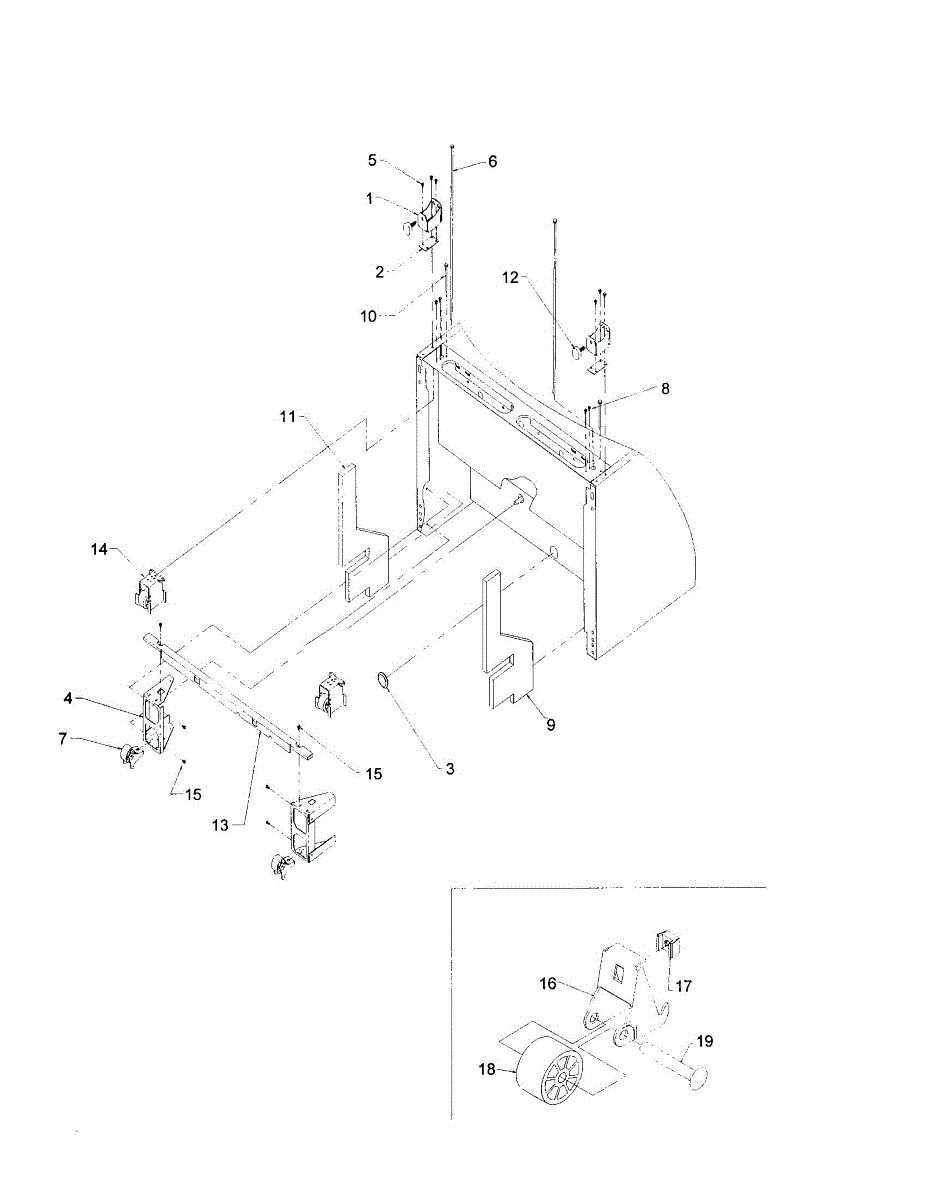 5
6
1
2
10
12
8
11
14
4
7
15
13
15
3
9
16
17
18
19