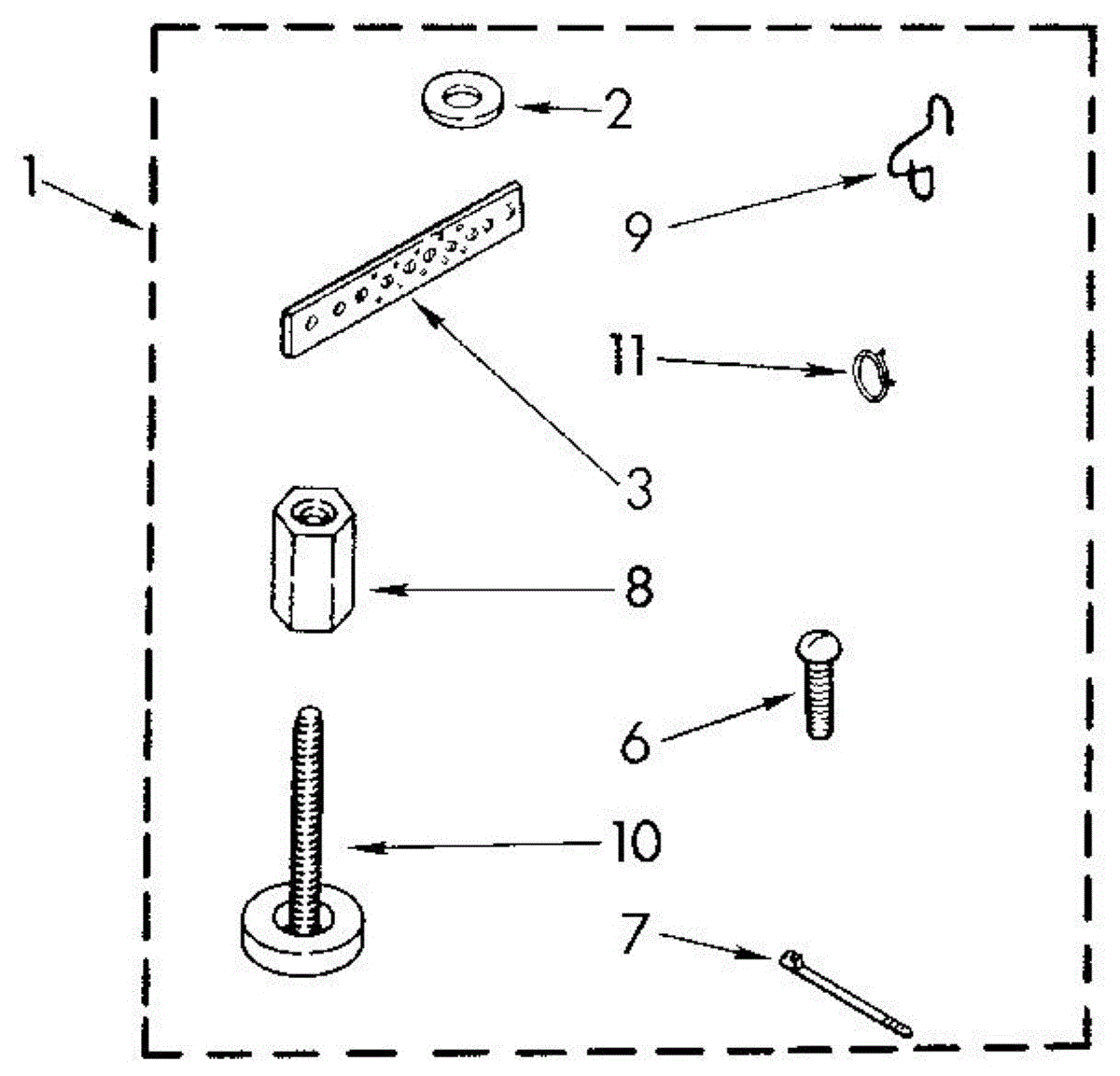 1
2
9
11
3
8
6
10
7