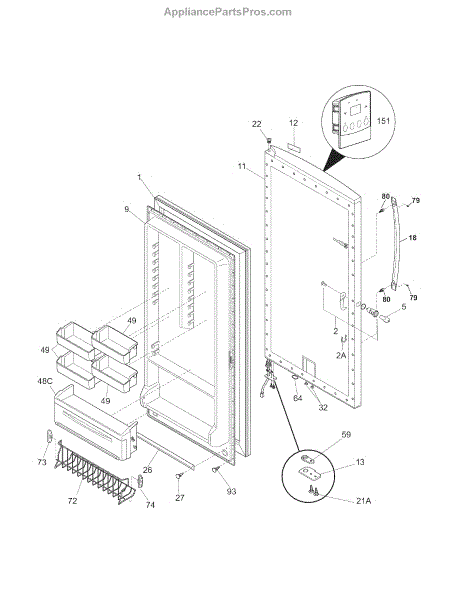 AppliancePartsPros.com

22
12
151
11
1
9
80
79
18
80
79
5
2
2A
49
49
49
48C
64
32
59
13
21A
73
72
26
74
27
93