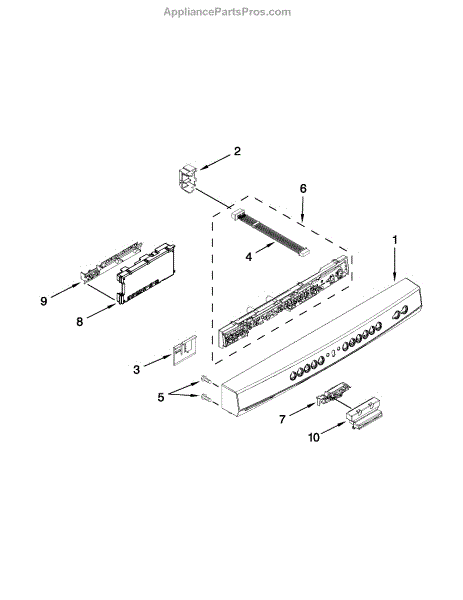 AppliancePartsPros.com

2

6

1

4

9

8

3

5

7

10