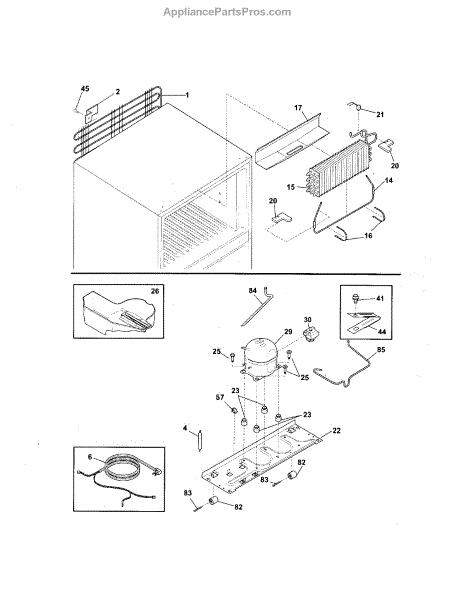 AppliancePartsPros.com

45
2
1
17
21
20
15
14
20
16

26
84
41
44
30
29
25
25
85
57
23
23
22
4
6
82
83
83
82