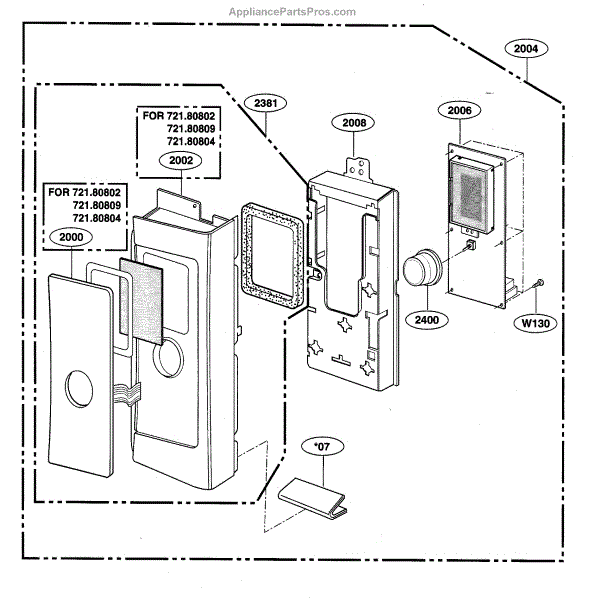 AppliancePartsPros.com

2004

2381

2008

2006

FOR 721.80802
721.80809
721.80804

2002

FOR 721.80802
721.80809
721.80804

2000

2400

W130

*07