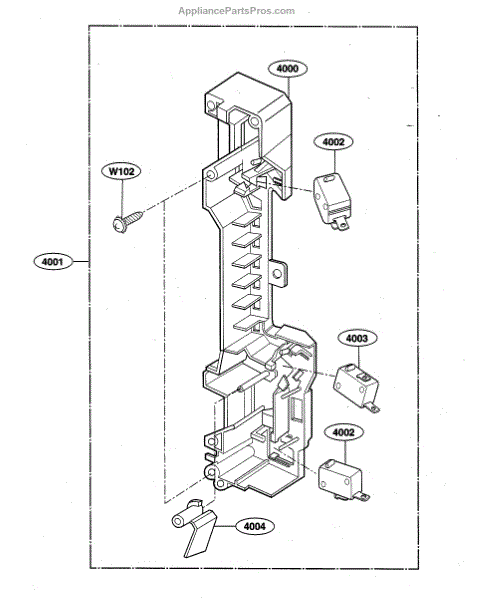 AppliancePartsPros.com

4000

4002

W102

4001

4003

4002

4004