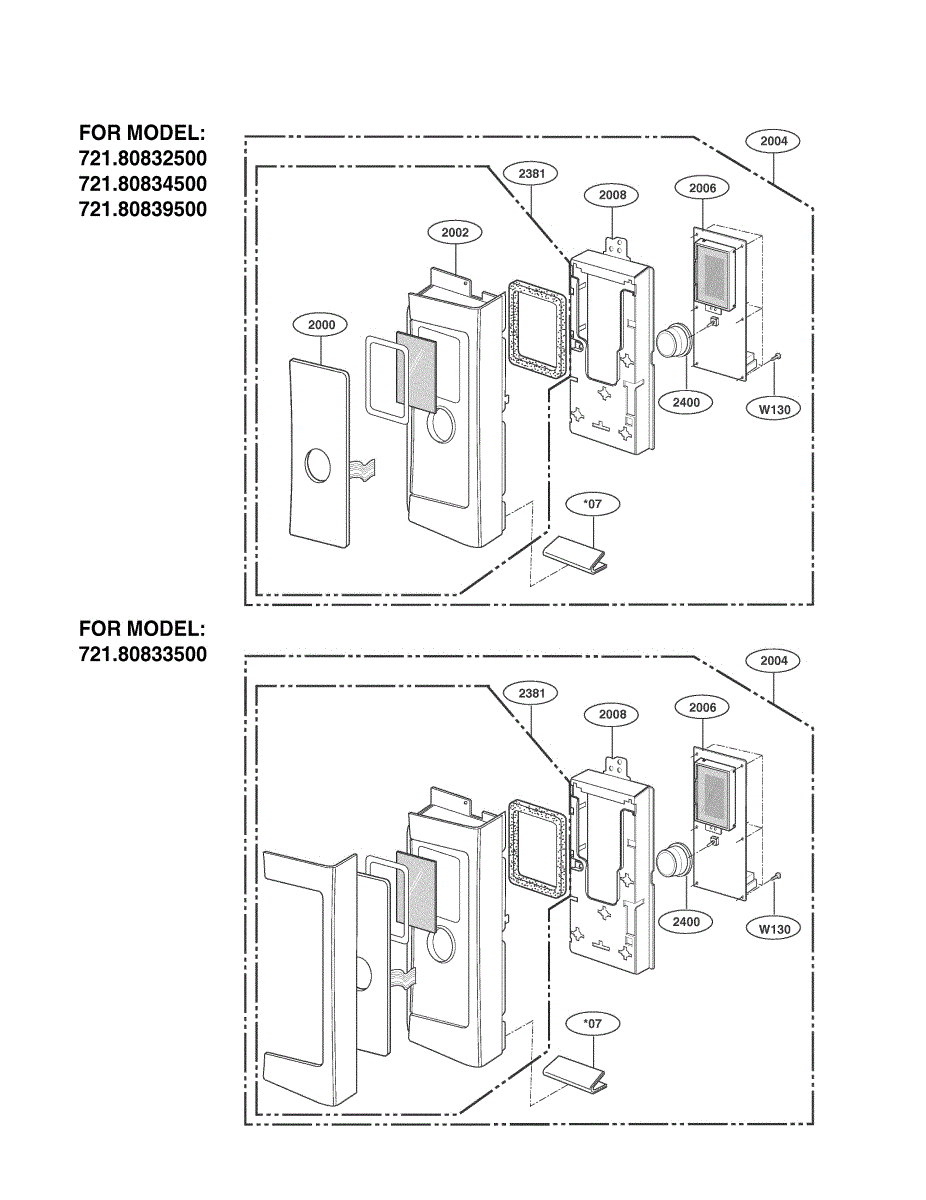 FOR MODEL:
721.80832500
721.80834500
721.80839500

2004
2381
2008
2006
2002
2000
2400
W130
*07

FOR MODEL:
721.80833500

2004
2381
2008
2006
2400
W130
*07